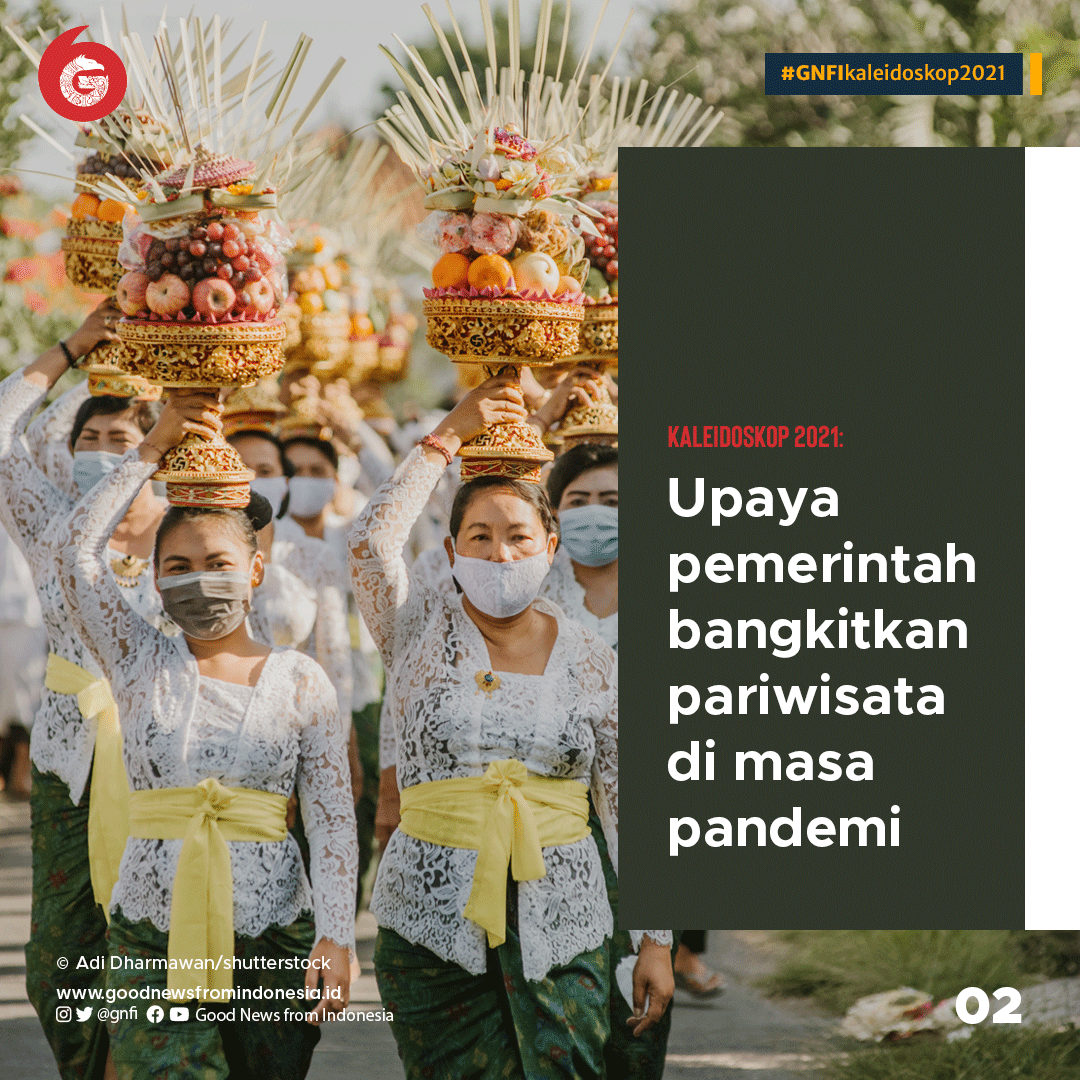 #GNFIkaleidoskop2021

KALEIDOSKOP 2021:

Upaya pemerintah bangkitkan pariwisata di masa pandemi

© Adi Dharmawan/shutterstock

www.goodnewsfromindonesia.id

@gnfi Good News from Indonesia

02