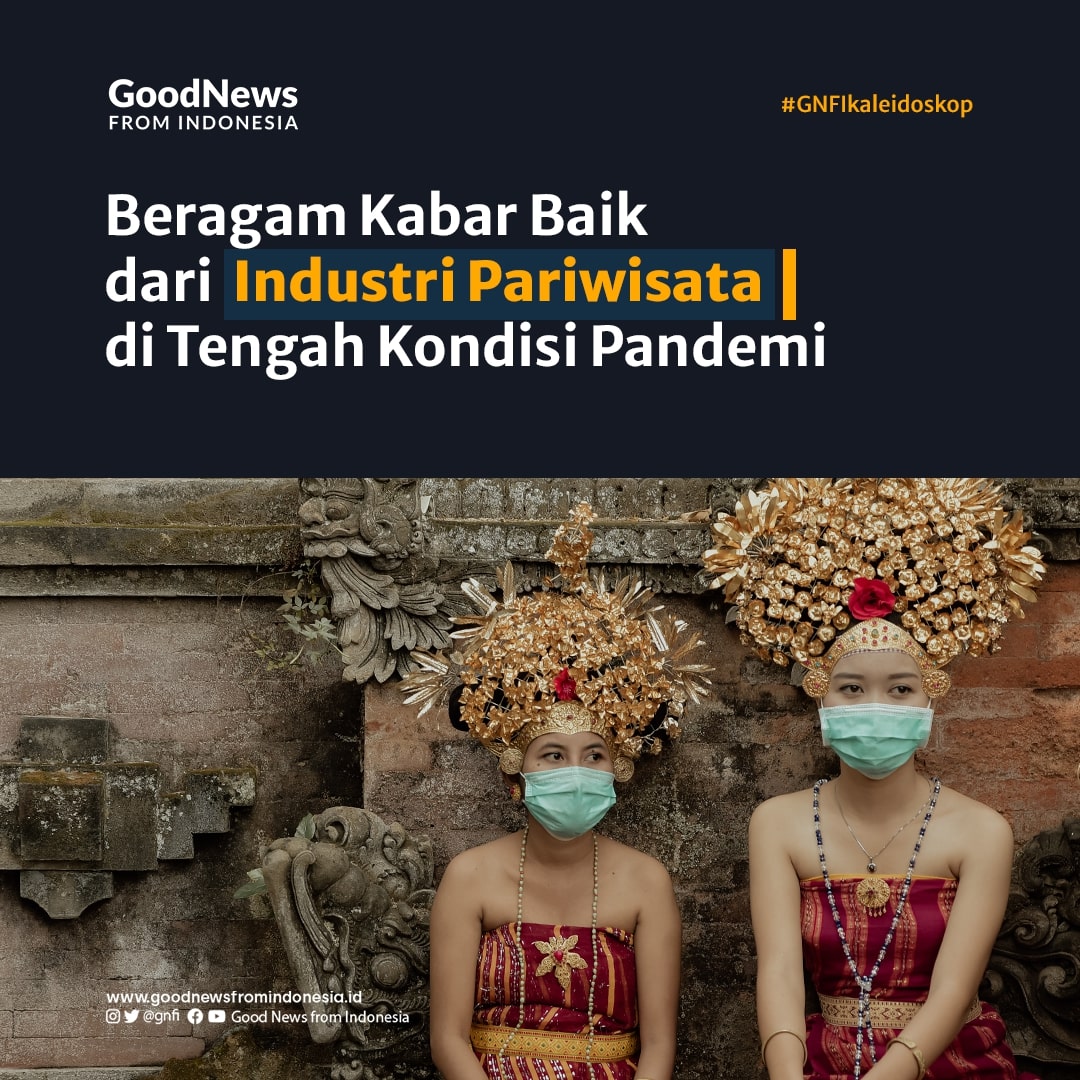 GoodNews
FROM INDONESIA

#GNFIkaleidoskop

Beragam Kabar Baik dari Industri Pariwisata di Tengah Kondisi Pandemi

www.goodnewsfromindonesia.id
@gnfi Good News from Indonesia