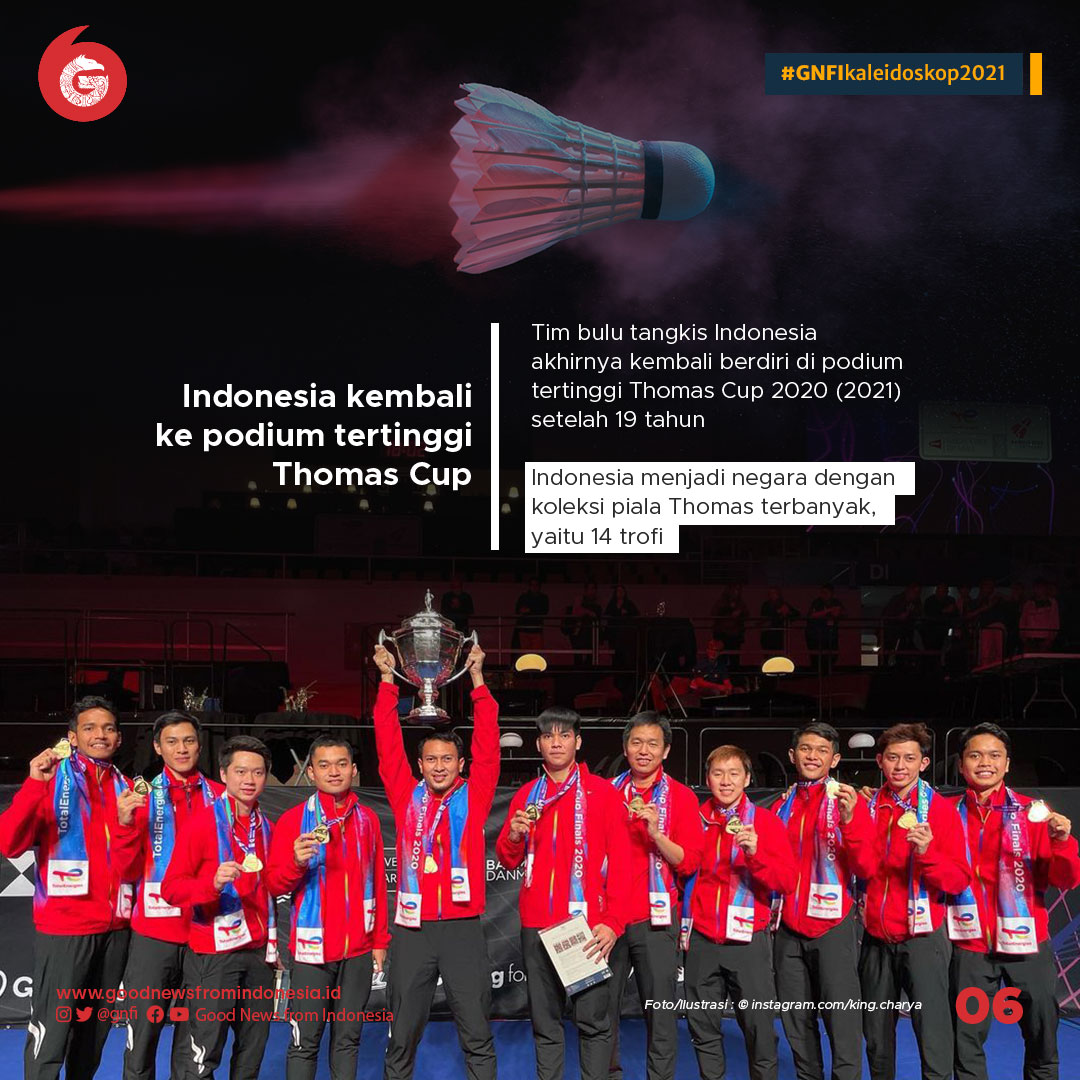 #GNFIkaleidoskop2021

Indonesia kembali ke podium tertinggi Thomas Cup

Tim bulu tangkis Indonesia akhirnya kembali berdiri di podium tertinggi Thomas Cup 2020 (2021) setelah 19 tahun

Indonesia menjadi negara dengan koleksi piala Thomas terbanyak, yaitu 14 trofi

www.goodnewsfromindonesia.id
@gnfi Good News from Indonesia

Foto/Ilustrasi : © instagram.com/king.charya

06