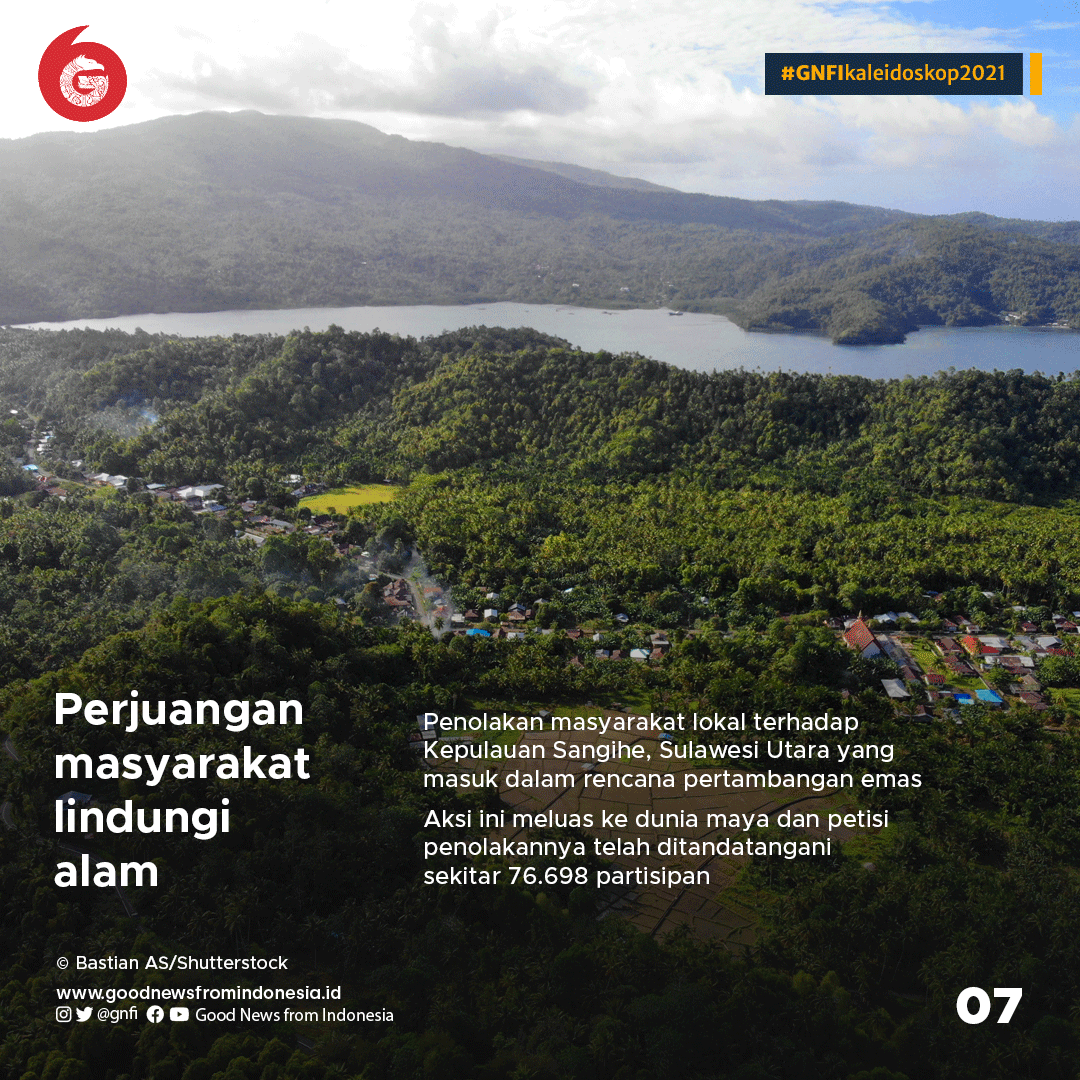 #GNFIkaleidoskop2021

Perjuangan masyarakat lindungi alam

Penolakan masyarakat lokal terhadap Kepulauan Sangihe, Sulawesi Utara yang masuk dalam rencana pertambangan emas

Aksi ini meluas ke dunia maya dan petisi penolakannya telah ditandatangani sekitar 76.698 partisipan

© Bastian AS/Shutterstock

www.goodnewsfromindonesia.id
@gnfi Good News from Indonesia

07