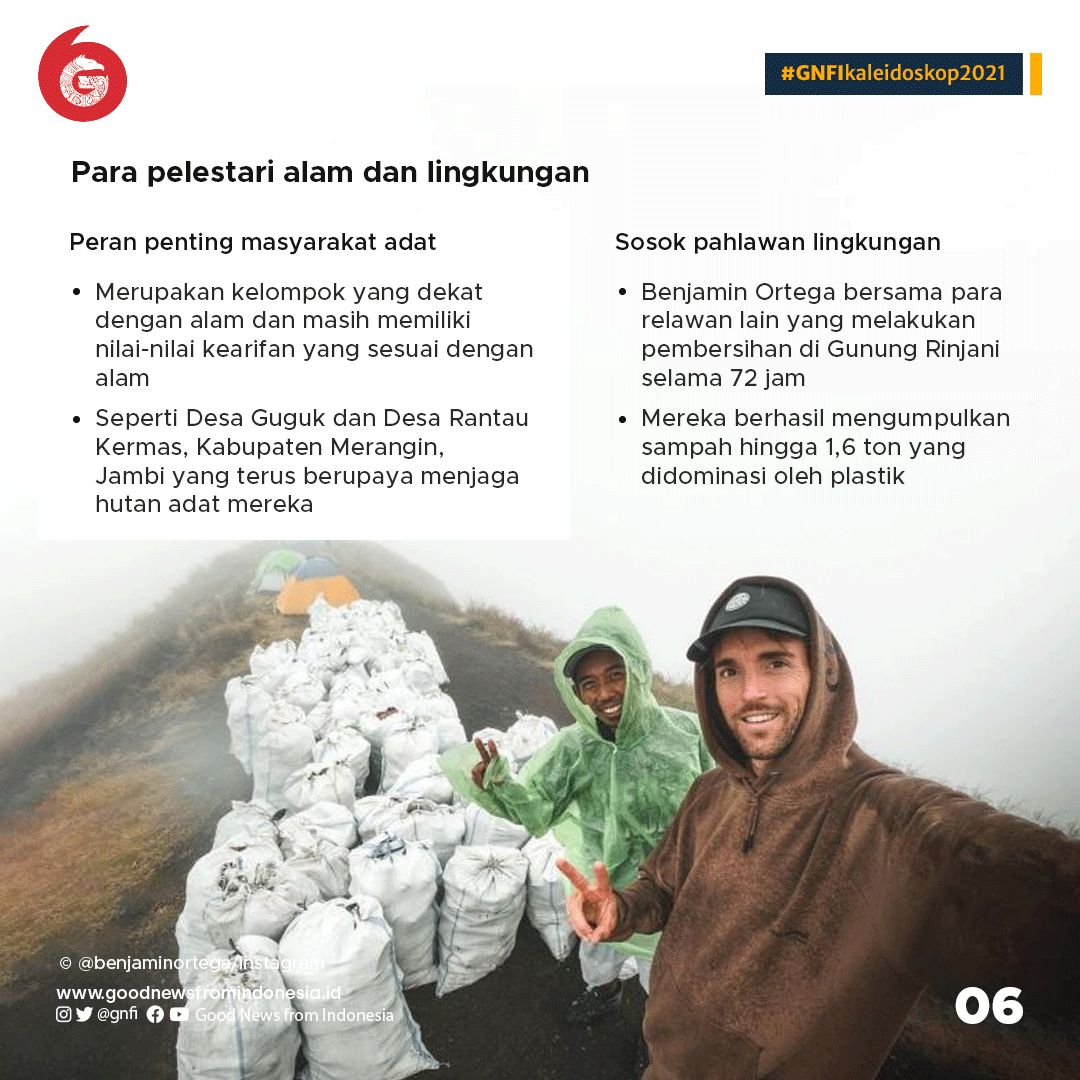 #GNFIkaleidoskop2021

Para pelestari alam dan lingkungan

Peran penting masyarakat adat

• Merupakan kelompok yang dekat dengan alam dan masih memiliki nilai-nilai kearifan yang sesuai dengan alam

• Seperti Desa Guguk dan Desa Rantau Kermas, Kabupaten Merangin, Jambi yang terus berupaya menjaga hutan adat mereka

Sosok pahlawan lingkungan

• Benjamin Ortega bersama para relawan lain yang melakukan pembersihan di Gunung Rinjani selama 72 jam

• Mereka berhasil mengumpulkan sampah hingga 1,6 ton yang didominasi oleh plastik

© @benjaminortega/instagram

www.goodnewsfromindonesia.id

@gnfi Good News from Indonesia

06