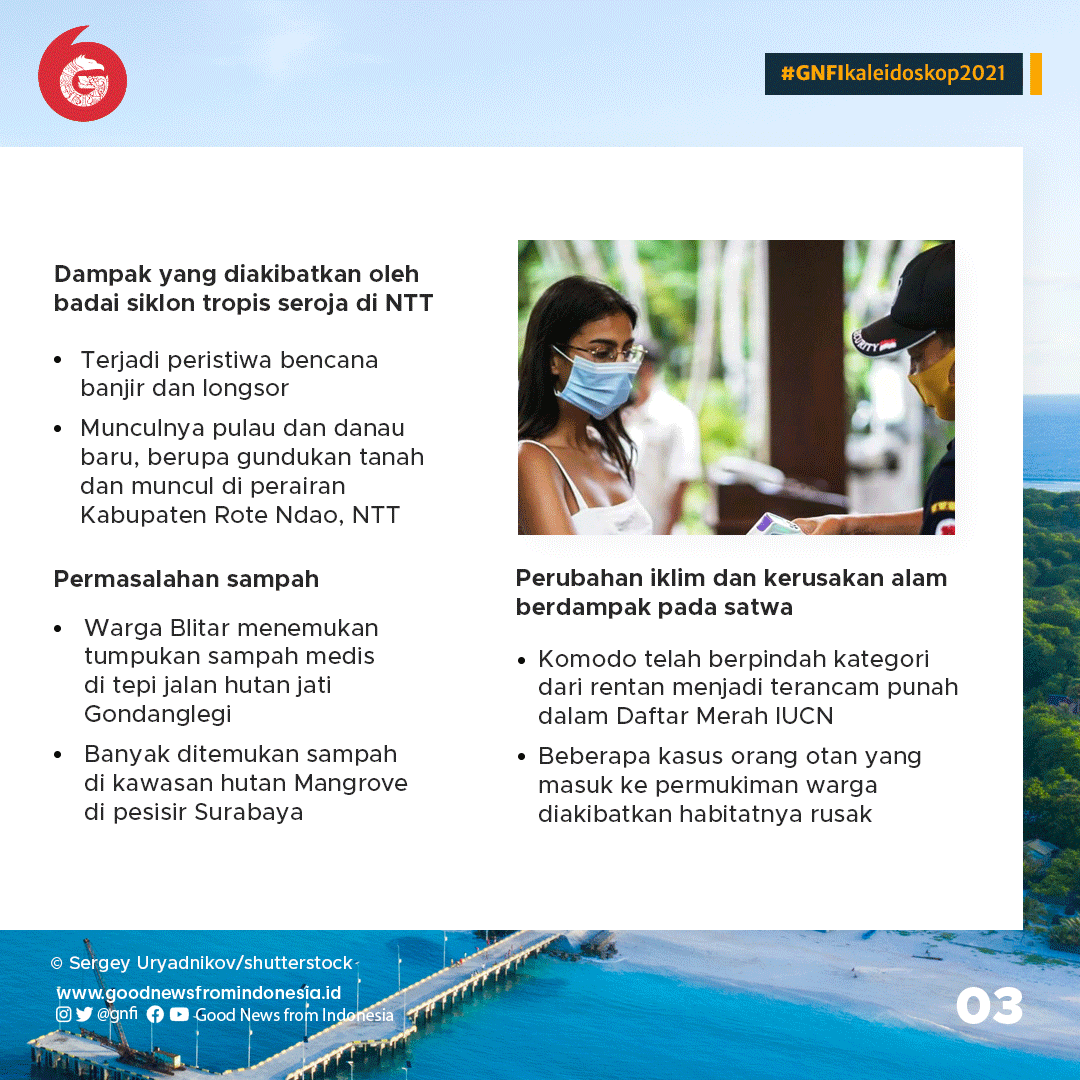 #GNFIkaleidoskop2021

Dampak yang diakibatkan oleh badai siklon tropis seroja di NTT

• Terjadi peristiwa bencana banjir dan longsor
• Munculnya pulau dan danau baru, berupa gundukan tanah dan muncul di perairan Kabupaten Rote Ndao, NTT

Permasalahan sampah

• Warga Blitar menemukan tumpukan sampah medis di tepi jalan hutan jati Gondanglegi
• Banyak ditemukan sampah di kawasan hutan Mangrove di pesisir Surabaya

SECURITY

Perubahan iklim dan kerusakan alam berdampak pada satwa

• Komodo telah berpindah kategori dari rentan menjadi terancam punah dalam Daftar Merah IUCN
• Beberapa kasus orang otan yang masuk ke permukiman warga diakibatkan habitatnya rusak

© Sergey Uryadnikov/shutterstock
www.goodnewsfromindonesia.id
@gnfi Good News from Indonesia

03