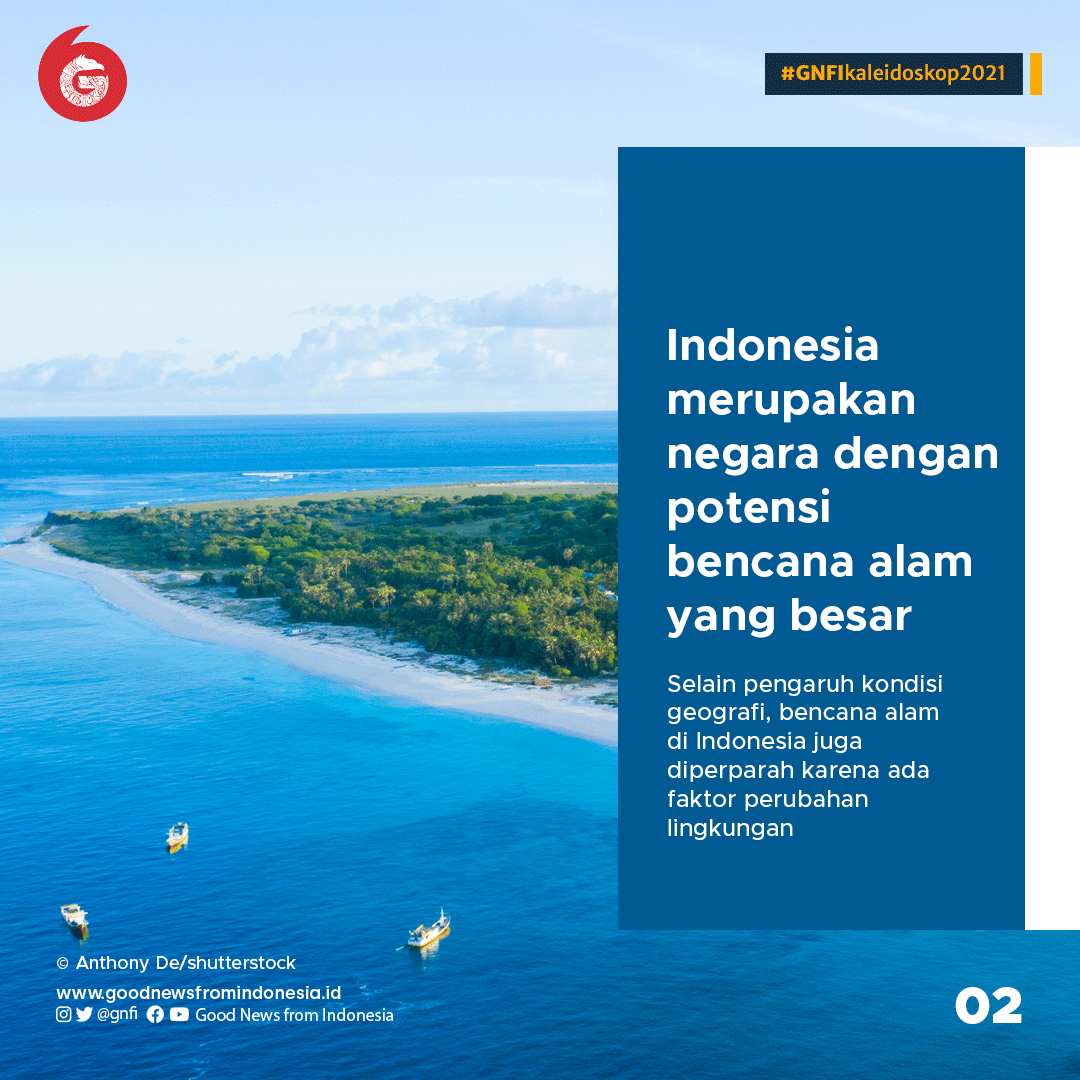 #GNFIkaleidoskop2021

Indonesia merupakan negara dengan potensi bencana alam yang besar

Selain pengaruh kondisi geografi, bencana alam di Indonesia juga diperparah karena ada faktor perubahan lingkungan

© Anthony De/shutterstock

www.goodnewsfromindonesia.id

@gnfi Good News from Indonesia

02