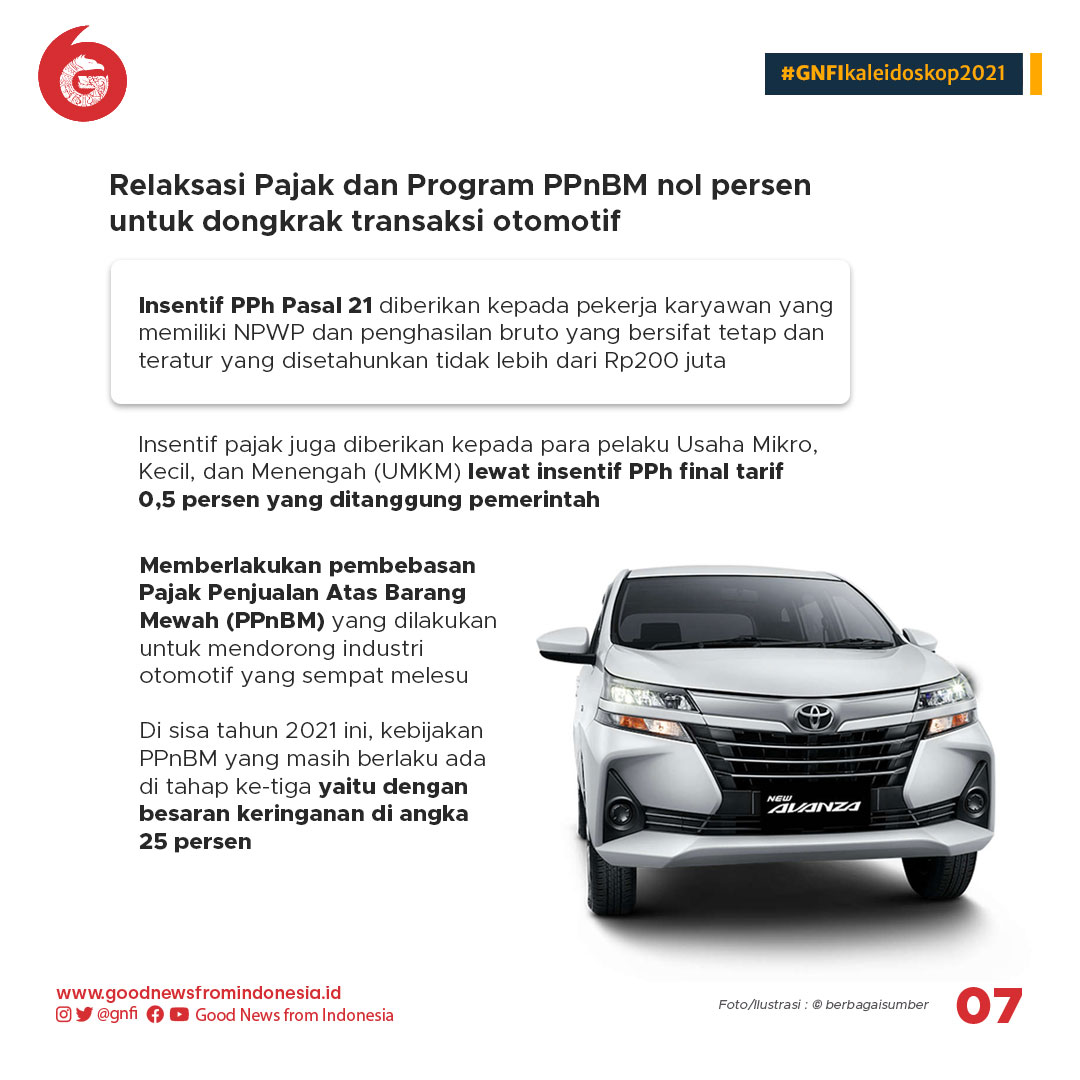 #GNFIkaleidoskop2021

Relaksasi Pajak dan Program PPnBM nol persen untuk dongkrak transaksi otomotif

Insentif PPh Pasal 21 diberikan kepada pekerja karyawan yang memiliki NPWP dan penghasilan bruto yang bersifat tetap dan teratur yang disetahunkan tidak lebih dari Rp200 juta

Insentif pajak juga diberikan kepada para pelaku Usaha Mikro, Kecil, dan Menengah (UMKM) lewat insentif PPh final tarif 0,5 persen yang ditanggung pemerintah

Memberlakukan pembebasan Pajak Penjualan Atas Barang Mewah (PPnBM) yang dilakukan untuk mendorong industri otomotif yang sempat melesu

Di sisa tahun 2021 ini, kebijakan PPnBM yang masih berlaku ada di tahap ke-tiga yaitu dengan besaran keringanan di angka 25 persen

NEW AVANZA

www.goodnewsfromindonesia.id
@gnfi Good News from Indonesia

Foto/Ilustrasi : © berbagaisumber

07