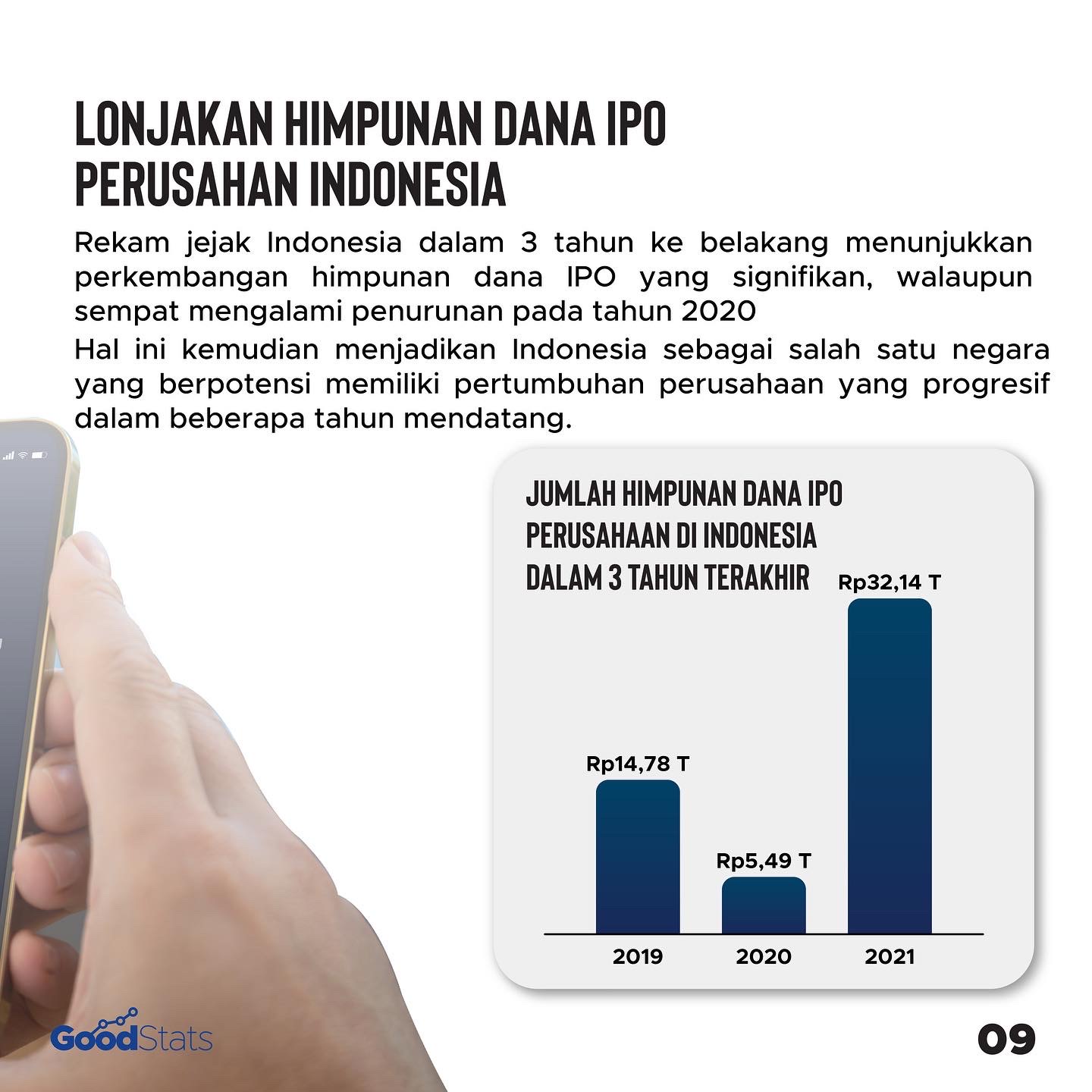 LONJAKAN HIMPUNAN DANA IPO PERUSAHAN INDONESIA

Rekam jejak Indonesia dalam 3 tahun ke belakang menunjukkan perkembangan himpunan dana IPO yang signifikan, walaupun sempat mengalami penurunan pada tahun 2020

Hal ini kemudian menjadikan Indonesia sebagai salah satu negara yang berpotensi memiliki pertumbuhan perusahaan yang progresif dalam beberapa tahun mendatang.

JUMLAH HIMPUNAN DANA IPO PERUSAHAAN DI INDONESIA DALAM 3 TAHUN TERAKHIR

Rp14,78 T
Rp5,49 T
Rp32,14 T

2019
2020
2021

GoodStats

09