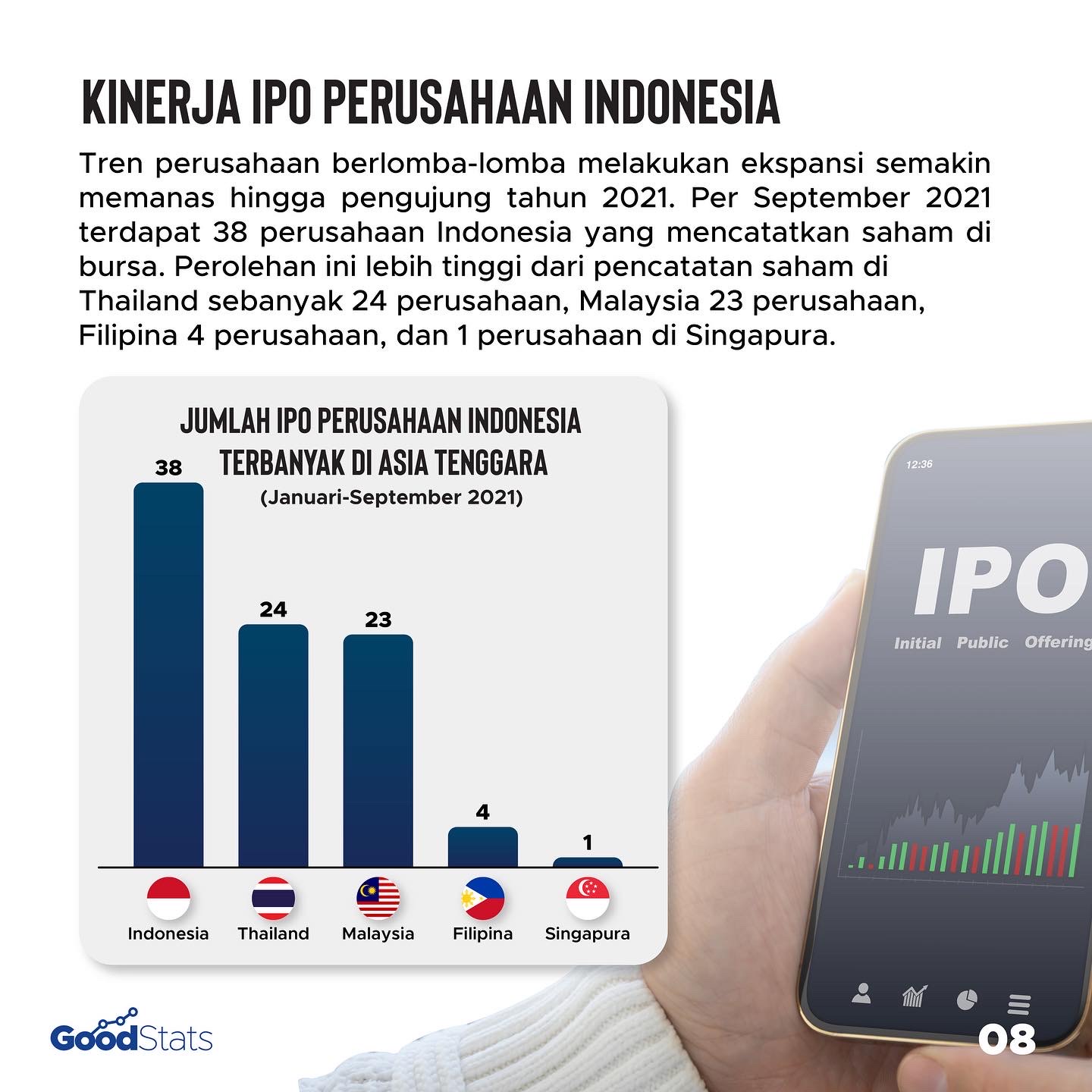 KINERJA IPO PERUSAHAAN INDONESIA

Tren perusahaan berlomba-lomba melakukan ekspansi semakin memanas hingga pengujung tahun 2021. Per September 2021 terdapat 38 perusahaan Indonesia yang mencatatkan saham di bursa. Perolehan ini lebih tinggi dari pencatatan saham di Thailand sebanyak 24 perusahaan, Malaysia 23 perusahaan, Filipina 4 perusahaan, dan 1 perusahaan di Singapura.

JUMLAH IPO PERUSAHAAN INDONESIA TERBANYAK DI ASIA TENGGARA
(Januari-September 2021)

38
24
23
4
1

Indonesia
Thailand
Malaysia
Filipina
Singapura

12:36
IPO
Initial Public Offering

GoodStats

08