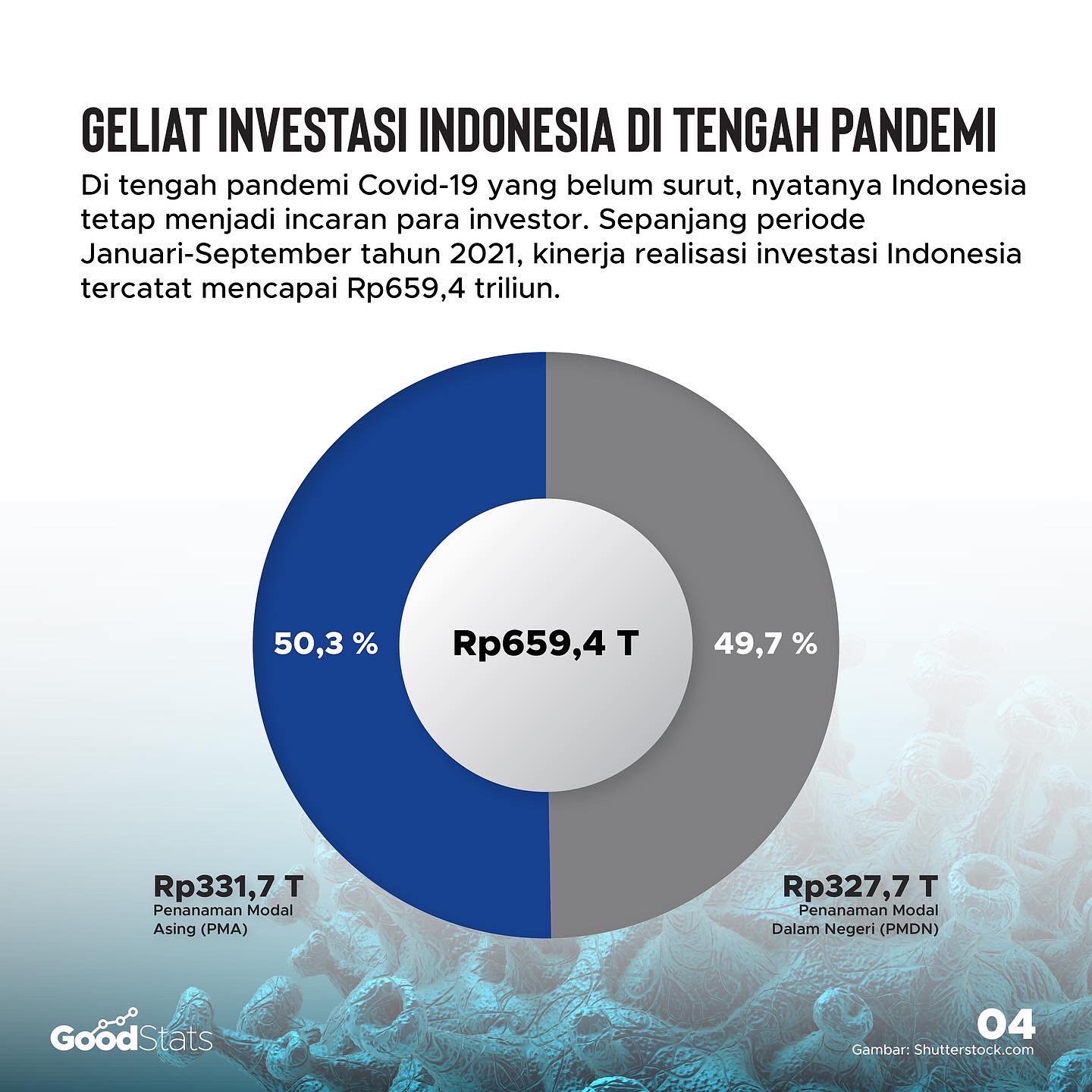 GELIAT INVESTASI INDONESIA DI TENGAH PANDEMI

Di tengah pandemi Covid-19 yang belum surut, nyatanya Indonesia tetap menjadi incaran para investor. Sepanjang periode Januari-September tahun 2021, kinerja realisasi investasi Indonesia tercatat mencapai Rp659,4 triliun.

50,3 %

Rp659,4 T

49,7 %

Rp331,7 T
Penanaman Modal Asing (PMA)

Rp327,7 T
Penanaman Modal Dalam Negeri (PMDN)

GoodStats

04
Gambar: Shutterstock.com