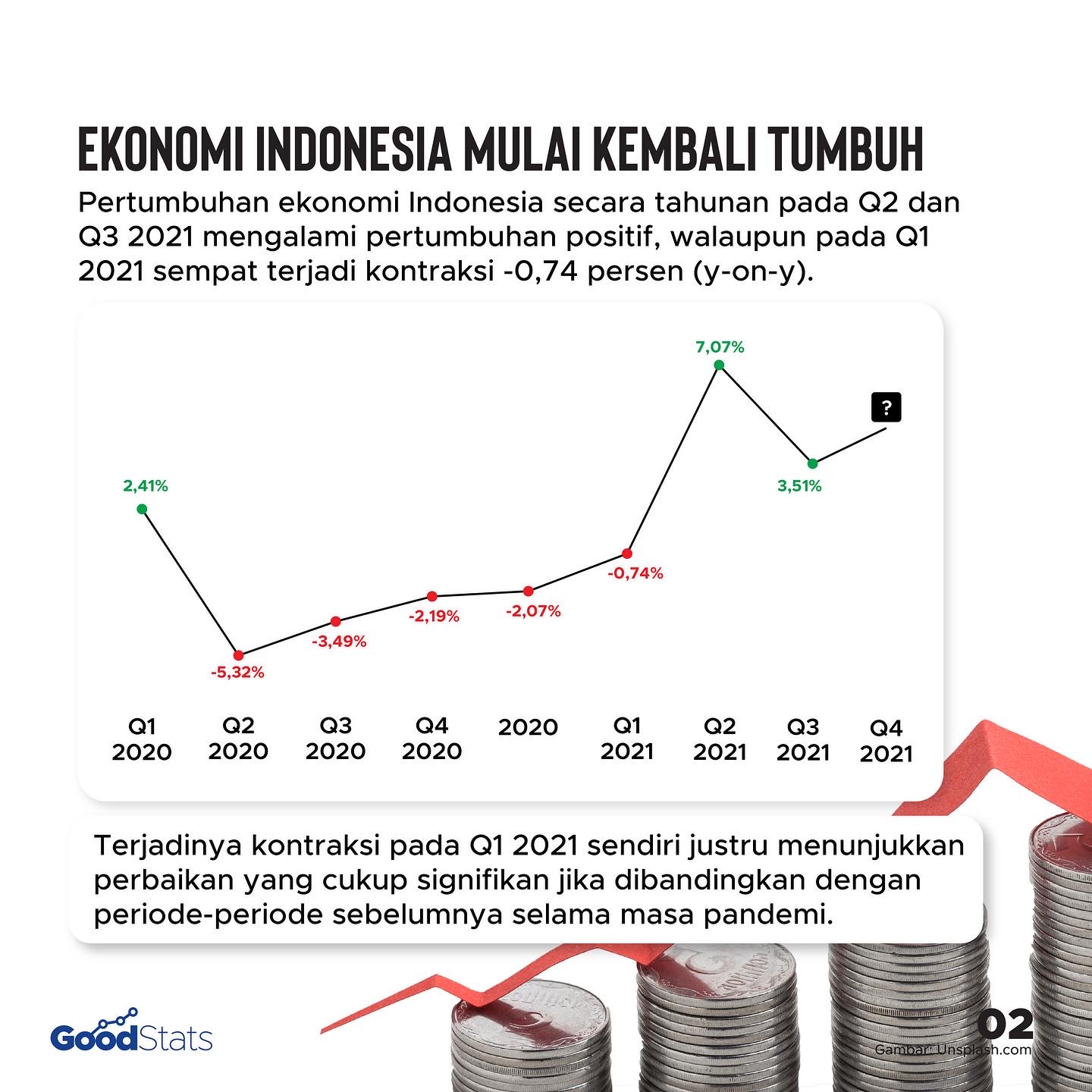 EKONOMI INDONESIA MULAI KEMBALI TUMBUH

Pertumbuhan ekonomi Indonesia secara tahunan pada Q2 dan Q3 2021 mengalami pertumbuhan positif, walaupun pada Q1 2021 sempat terjadi kontraksi -0,74 persen (y-on-y).

2,41%
-5,32%
-3,49%
-2,19%
-2,07%
-0,74%
7,07%
3,51%
?

Q1 2020
Q2 2020
Q3 2020
Q4 2020
2020
Q1 2021
Q2 2021
Q3 2021
Q4 2021

Terjadinya kontraksi pada Q1 2021 sendiri justru menunjukkan perbaikan yang cukup signifikan jika dibandingkan dengan periode-periode sebelumnya selama masa pandemi.

GoodStats

02
Gambar: Unsplash.com