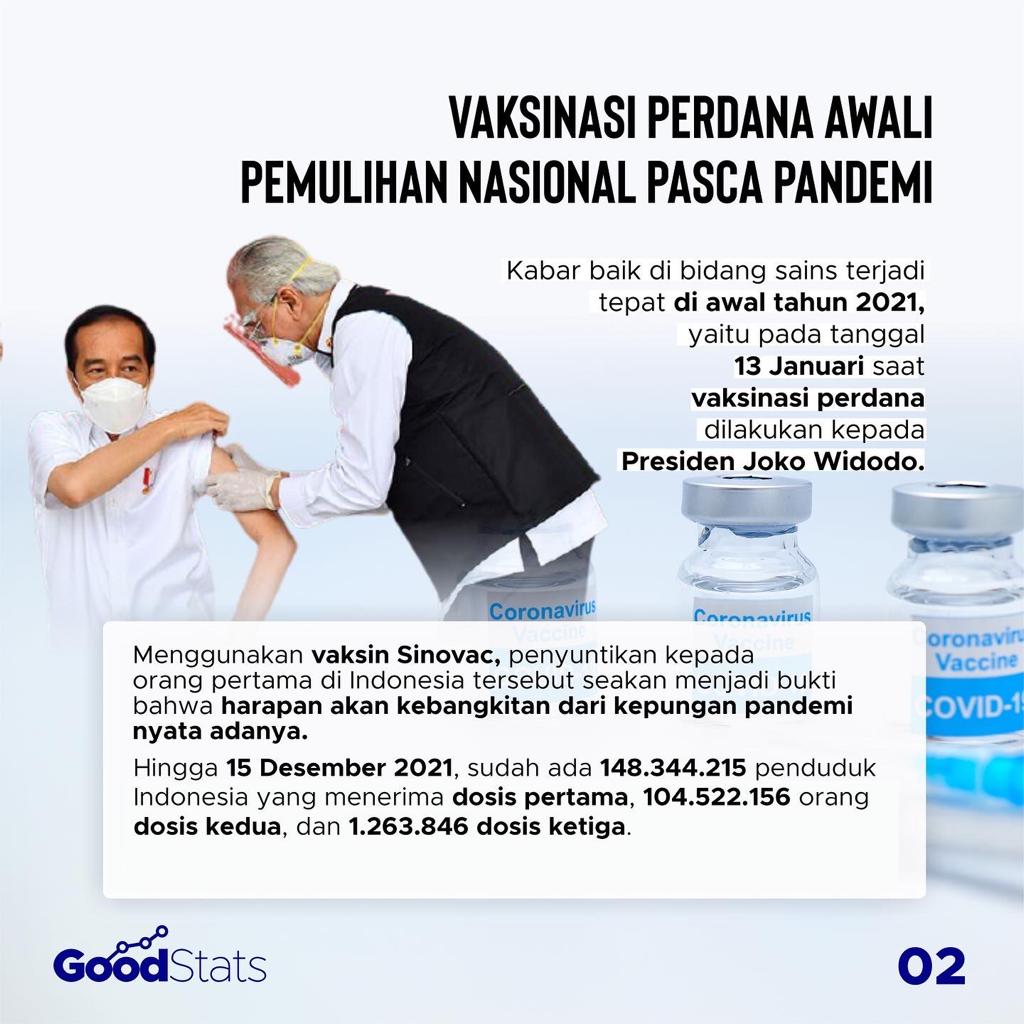 VAKSINASI PERDANA AWALI PEMULIHAN NASIONAL PASCA PANDEMI

Kabar baik di bidang sains terjadi tepat di awal tahun 2021, yaitu pada tanggal 13 Januari saat vaksinasi perdana dilakukan kepada Presiden Joko Widodo.

Coronavirus Vaccine

Coronavirus Vaccine

Coronaviru Vaccine COVID-1

Menggunakan vaksin Sinovac, penyuntikan kepada orang pertama di Indonesia tersebut seakan menjadi bukti bahwa harapan akan kebangkitan dari kepungan pandemi nyata adanya.

Hingga 15 Desember 2021, sudah ada 148.344.215 penduduk Indonesia yang menerima dosis pertama, 104.522.156 orang dosis kedua, dan 1.263.846 dosis ketiga.

GoodStats

02