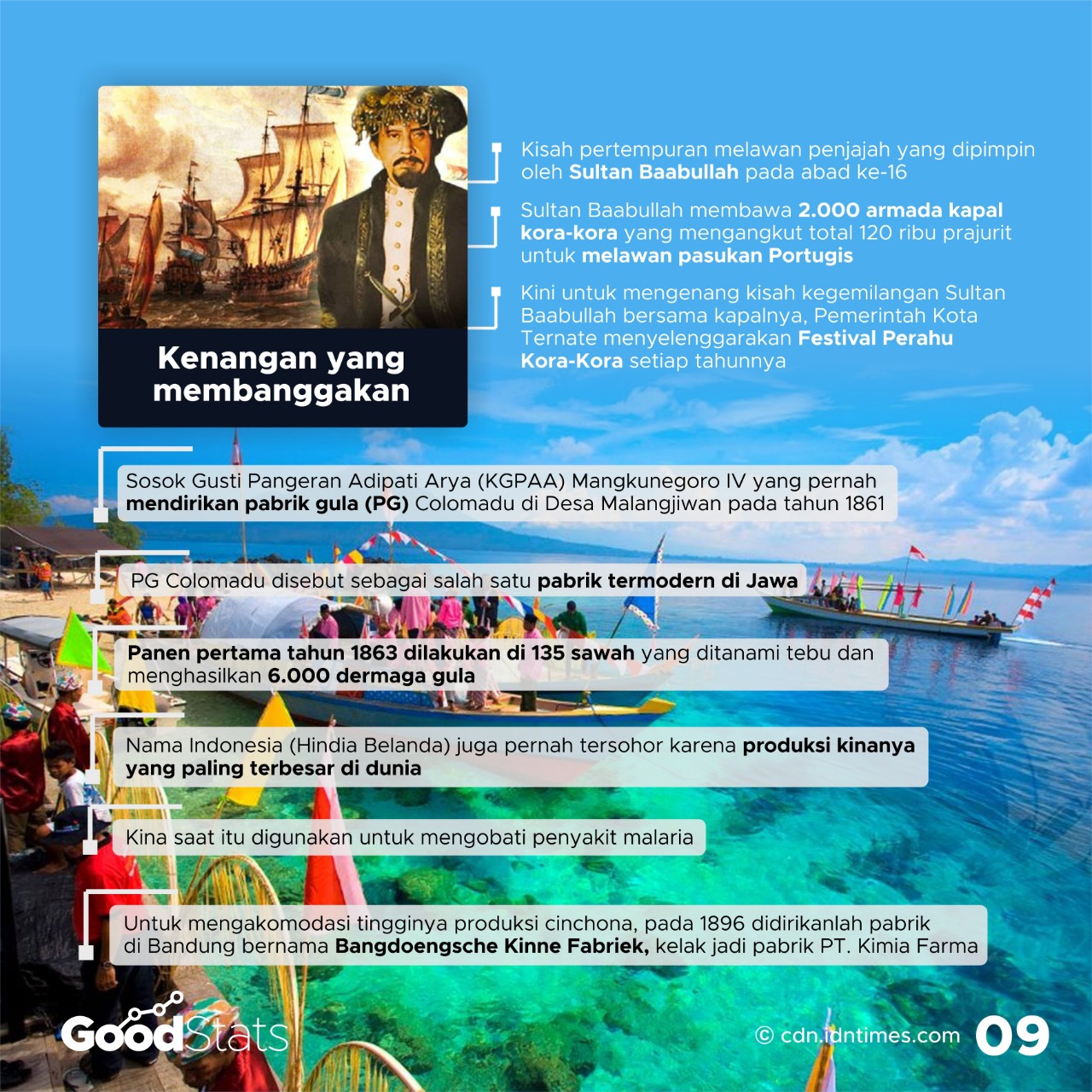 Kenangan yang membanggakan

Kisah pertempuran melawan penjajah yang dipimpin oleh Sultan Baabullah pada abad ke-16

Sultan Baabullah membawa 2.000 armada kapal kora-kora yang mengangkut total 120 ribu prajurit untuk melawan pasukan Portugis

Kini untuk mengenang kisah kegemilangan Sultan Baabullah bersama kapalnya, Pemerintah Kota Ternate menyelenggarakan Festival Perahu Kora-Kora setiap tahunnya

Sosok Gusti Pangeran Adipati Arya (KGPAA) Mangkunegoro IV yang pernah mendirikan pabrik gula (PG) Colomadu di Desa Malangjiwan pada tahun 1861

PG Colomadu disebut sebagai salah satu pabrik termodern di Jawa

Panen pertama tahun 1863 dilakukan di 135 sawah yang ditanami tebu dan menghasilkan 6.000 dermaga gula

Nama Indonesia (Hindia Belanda) juga pernah tersohor karena produksi kinanya yang paling terbesar di dunia

Kina saat itu digunakan untuk mengobati penyakit malaria

Untuk mengakomodasi tingginya produksi cinchona, pada 1896 didirikanlah pabrik di Bandung bernama Bangdoengsche Kinne Fabriek, kelak jadi pabrik PT. Kimia Farma

GoodStats

© cdn.idntimes.com

09