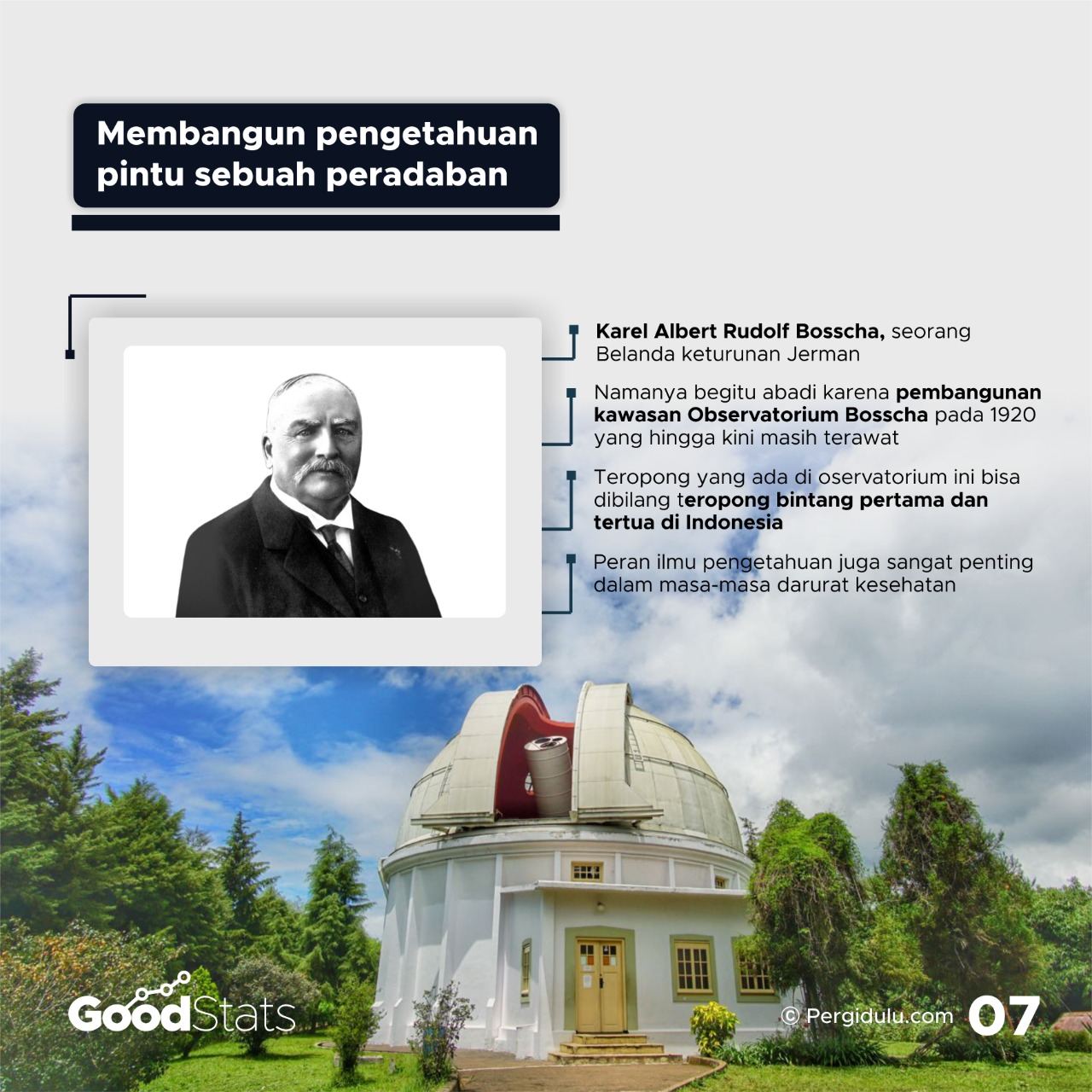 Membangun pengetahuan pintu sebuah peradaban

Karel Albert Rudolf Bosscha, seorang Belanda keturunan Jerman

Namanya begitu abadi karena pembangunan kawasan Observatorium Bosscha pada 1920 yang hingga kini masih terawat

Teropong yang ada di oservatorium ini bisa dibilang teropong bintang pertama dan tertua di Indonesia

Peran ilmu pengetahuan juga sangat penting dalam masa-masa darurat kesehatan

GoodStats

© Pergidulu.com

07