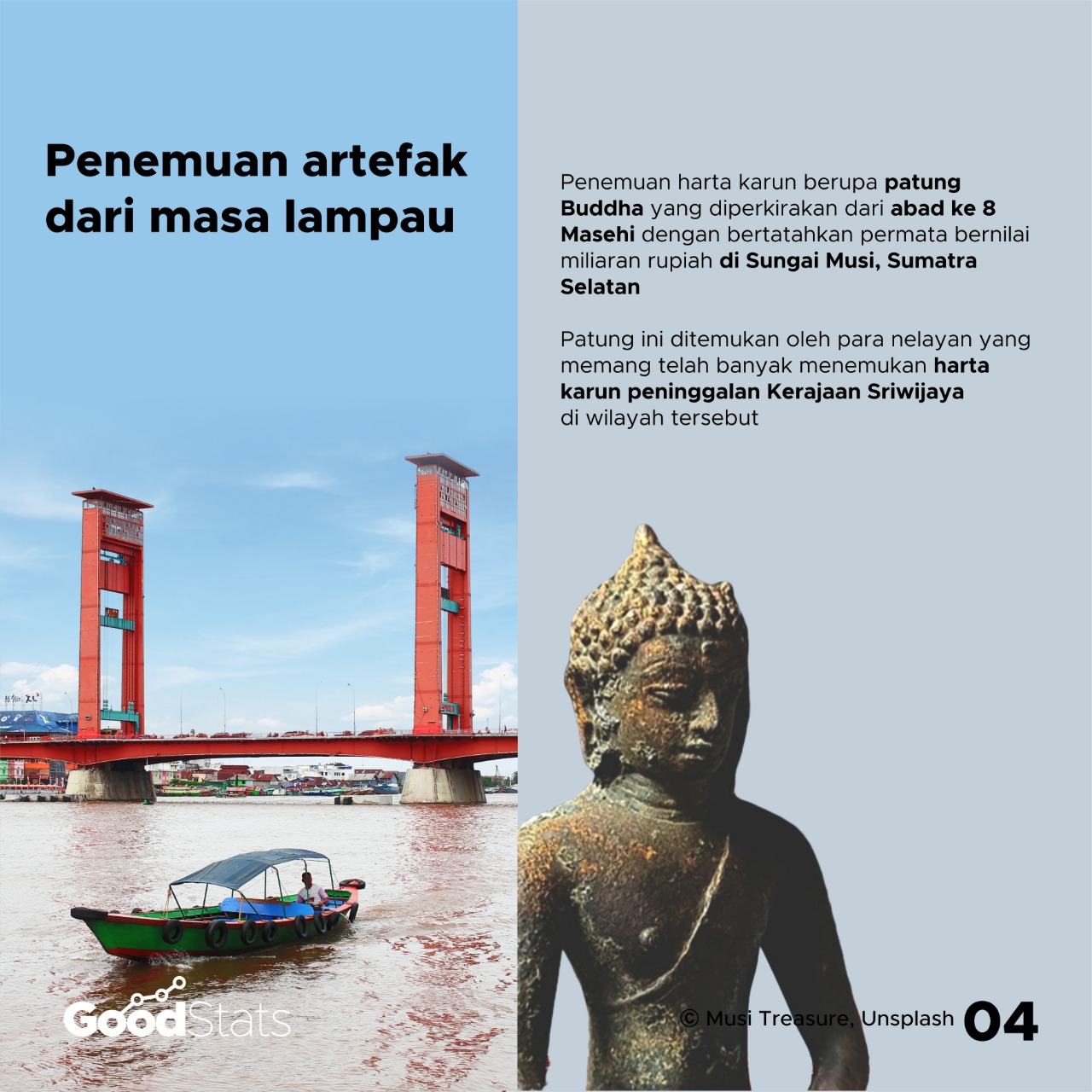 Penemuan artefak dari masa lampau

Penemuan harta karun berupa patung Buddha yang diperkirakan dari abad ke 8 Masehi dengan bertatahkan permata bernilai miliaran rupiah di Sungai Musi, Sumatra Selatan

Patung ini ditemukan oleh para nelayan yang memang telah banyak menemukan harta karun peninggalan Kerajaan Sriwijaya di wilayah tersebut

GoodStats

© Musi Treasure, Unsplash

04