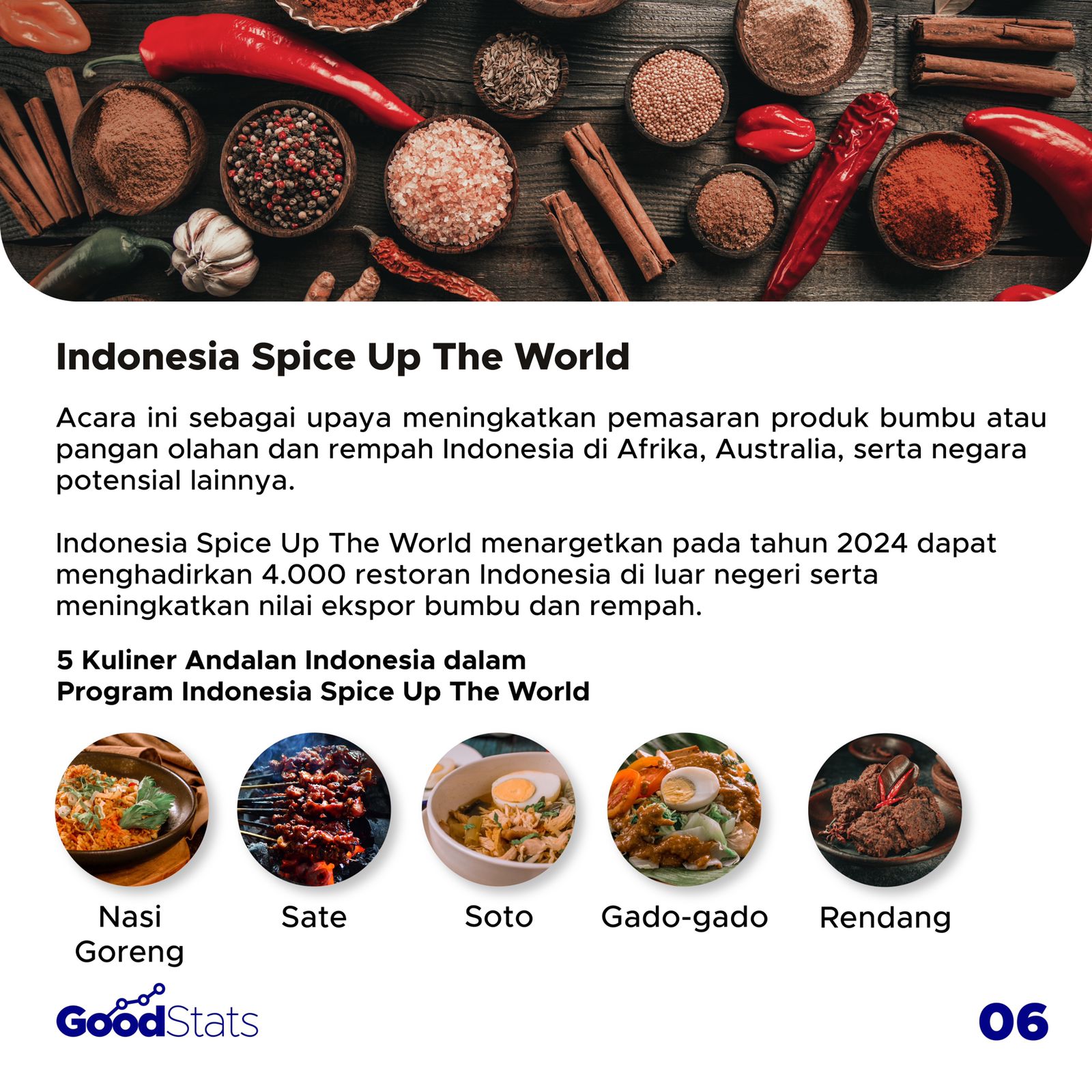 Indonesia Spice Up The World

Acara ini sebagai upaya meningkatkan pemasaran produk bumbu atau pangan olahan dan rempah Indonesia di Afrika, Australia, serta negara potensial lainnya.

Indonesia Spice Up The World menargetkan pada tahun 2024 dapat menghadirkan 4.000 restoran Indonesia di luar negeri serta meningkatkan nilai ekspor bumbu dan rempah.

5 Kuliner Andalan Indonesia dalam Program Indonesia Spice Up The World

Nasi Goreng

Sate

Soto

Gado-gado

Rendang

GoodStats

06