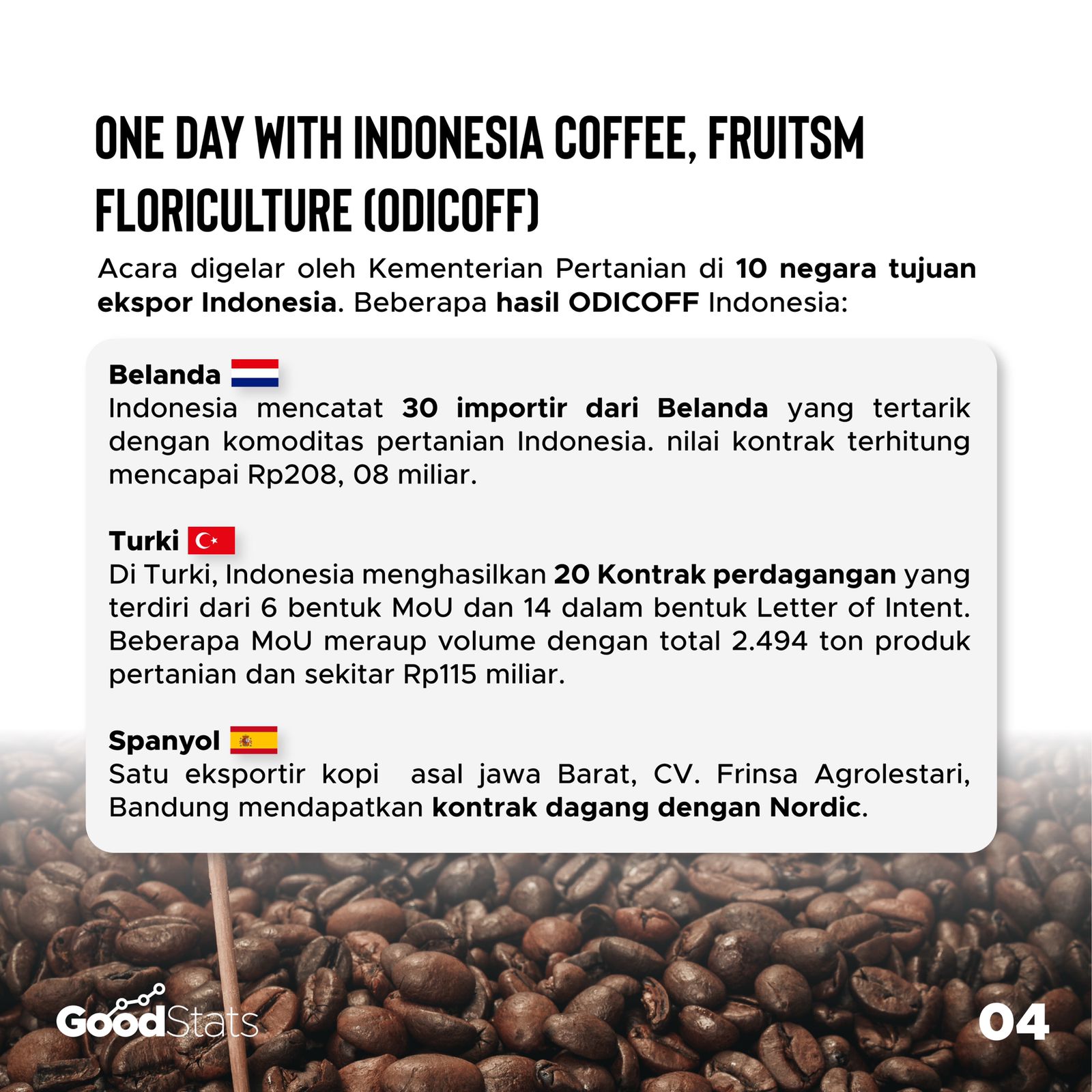 ONE DAY WITH INDONESIA COFFEE, FRUITSM FLORICULTURE (ODICOFF)

Acara digelar oleh Kementerian Pertanian di 10 negara tujuan ekspor Indonesia. Beberapa hasil ODICOFF Indonesia:

Belanda
Indonesia mencatat 30 importir dari Belanda yang tertarik dengan komoditas pertanian Indonesia. nilai kontrak terhitung mencapai Rp208, 08 miliar.

Turki
Di Turki, Indonesia menghasilkan 20 Kontrak perdagangan yang terdiri dari 6 bentuk MoU dan 14 dalam bentuk Letter of Intent. Beberapa MoU meraup volume dengan total 2.494 ton produk pertanian dan sekitar Rp115 miliar.

Spanyol
Satu eksportir kopi asal jawa Barat, CV. Frinsa Agrolestari, Bandung mendapatkan kontrak dagang dengan Nordic.

GoodStats

04