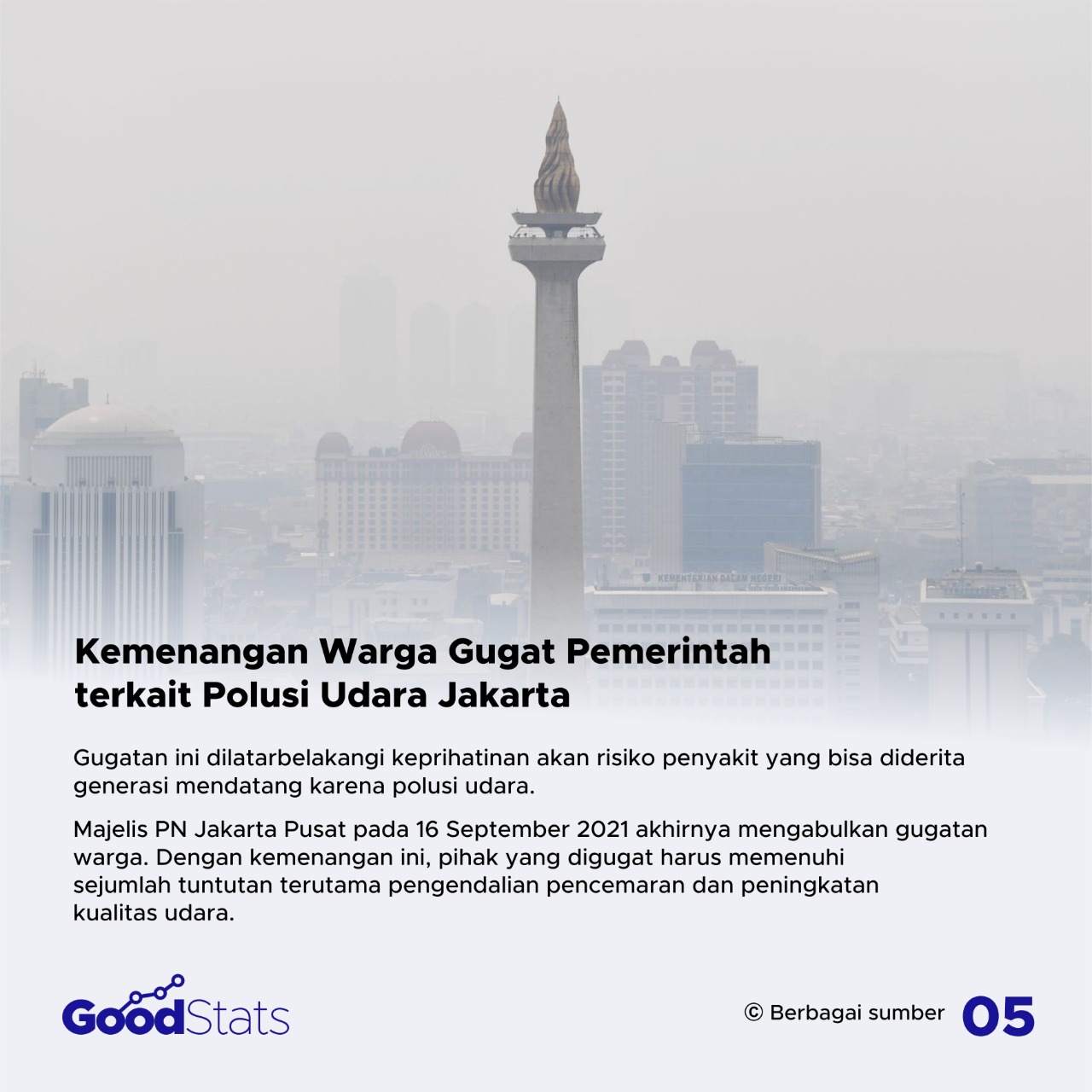 KEMENTERIAN DALAM NEGERI

Kemenangan Warga Gugat Pemerintah terkait Polusi Udara Jakarta

Gugatan ini dilatarbelakangi keprihatinan akan risiko penyakit yang bisa diderita generasi mendatang karena polusi udara.

Majelis PN Jakarta Pusat pada 16 September 2021 akhirnya mengabulkan gugatan warga. Dengan kemenangan ini, pihak yang digugat harus memenuhi sejumlah tuntutan terutama pengendalian pencemaran dan peningkatan kualitas udara.

GoodStats

© Berbagai sumber 05