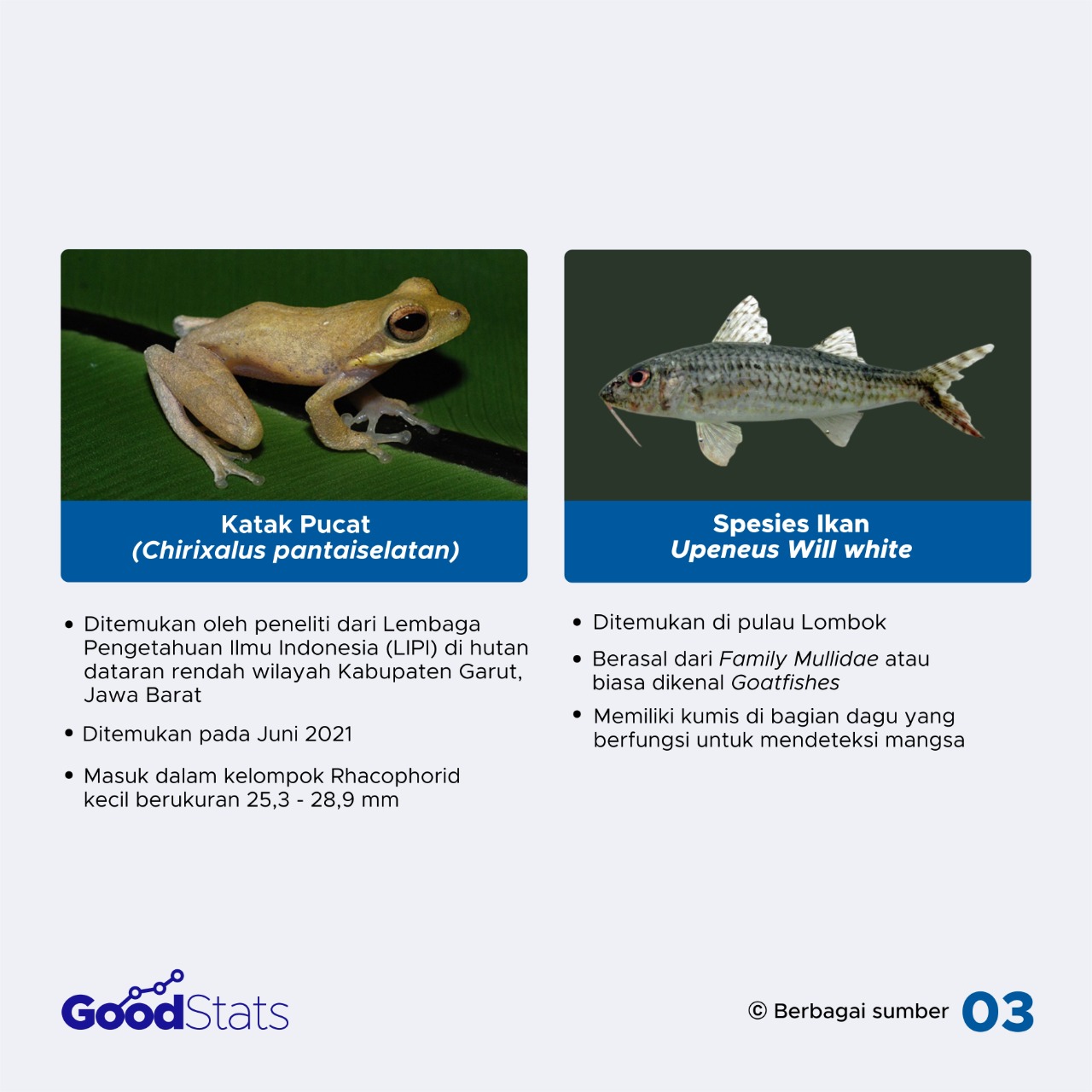 Katak Pucat
(Chirixalus pantaiselatan)

• Ditemukan oleh peneliti dari Lembaga Pengetahuan Ilmu Indonesia (LIPI) di hutan dataran rendah wilayah Kabupaten Garut, Jawa Barat

• Ditemukan pada Juni 2021

• Masuk dalam kelompok Rhacophorid kecil berukuran 25,3 - 28,9 mm

Spesies Ikan
Upeneus Will white

• Ditemukan di pulau Lombok

• Berasal dari Family Mullidae atau biasa dikenal Goatfishes

• Memiliki kumis di bagian dagu yang berfungsi untuk mendeteksi mangsa

GoodStats

© Berbagai sumber 03