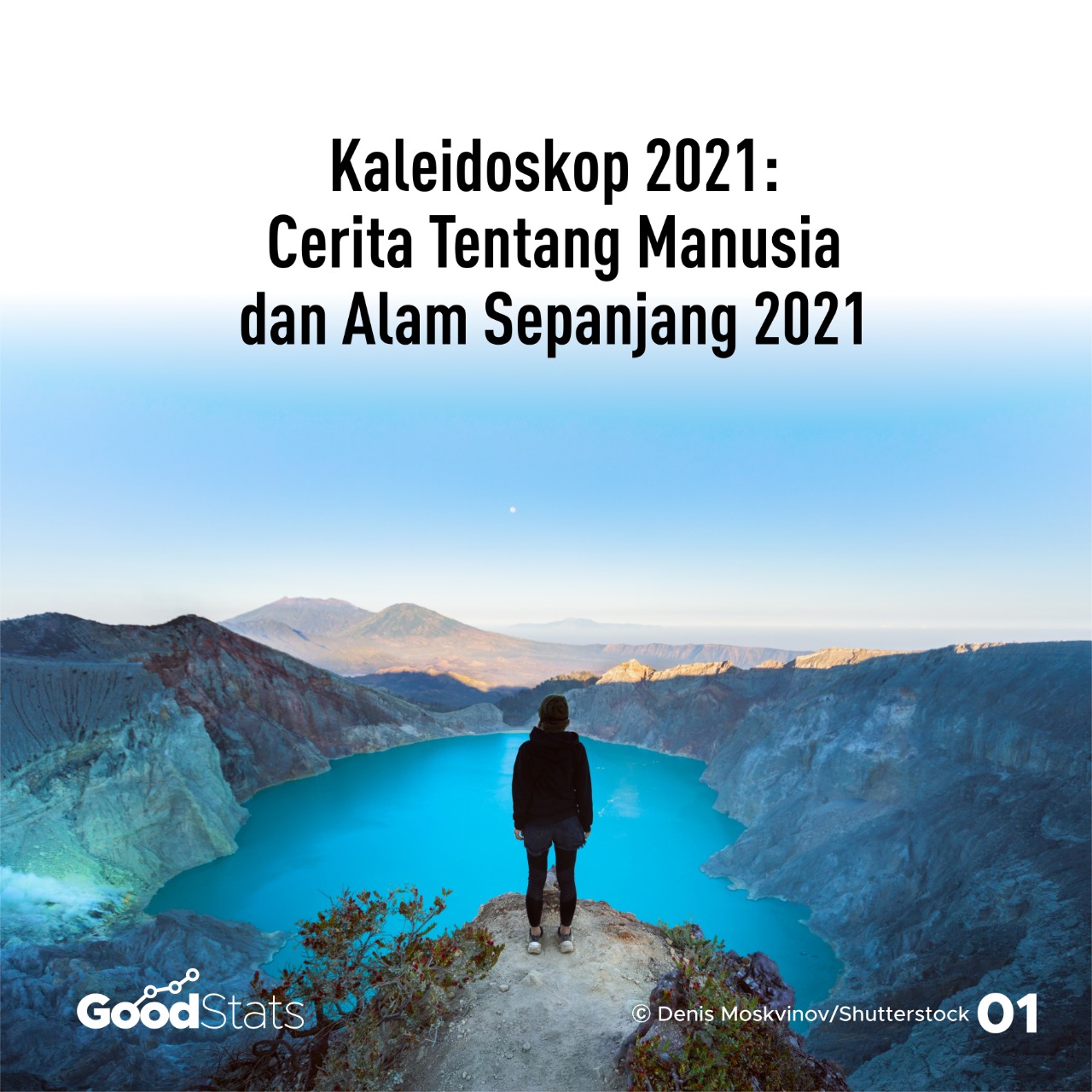 Kaleidoskop 2021:
Cerita Tentang Manusia
dan Alam Sepanjang 2021

GoodStats

© Denis Moskvinov/Shutterstock 01