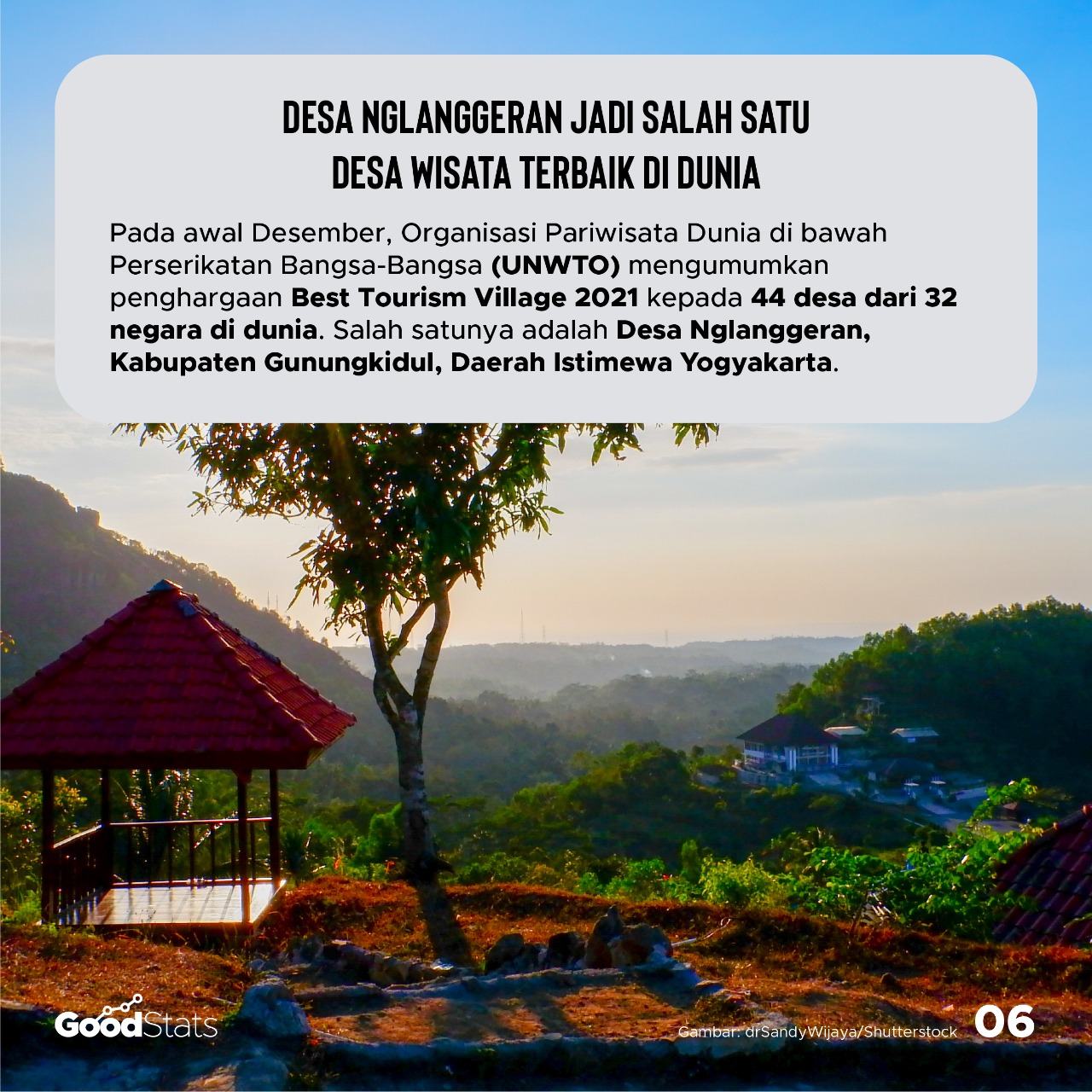 DESA NGLANGGERAN JADI SALAH SATU DESA WISATA TERBAIK DI DUNIA

Pada awal Desember, Organisasi Pariwisata Dunia di bawah Perserikatan Bangsa-Bangsa (UNWTO) mengumumkan penghargaan Best Tourism Village 2021 kepada 44 desa dari 32 negara di dunia. Salah satunya adalah Desa Nglanggeran, Kabupaten Gunungkidul, Daerah Istimewa Yogyakarta.

GoodStats

Gambar: drSandyWijaya/Shutterstock

06