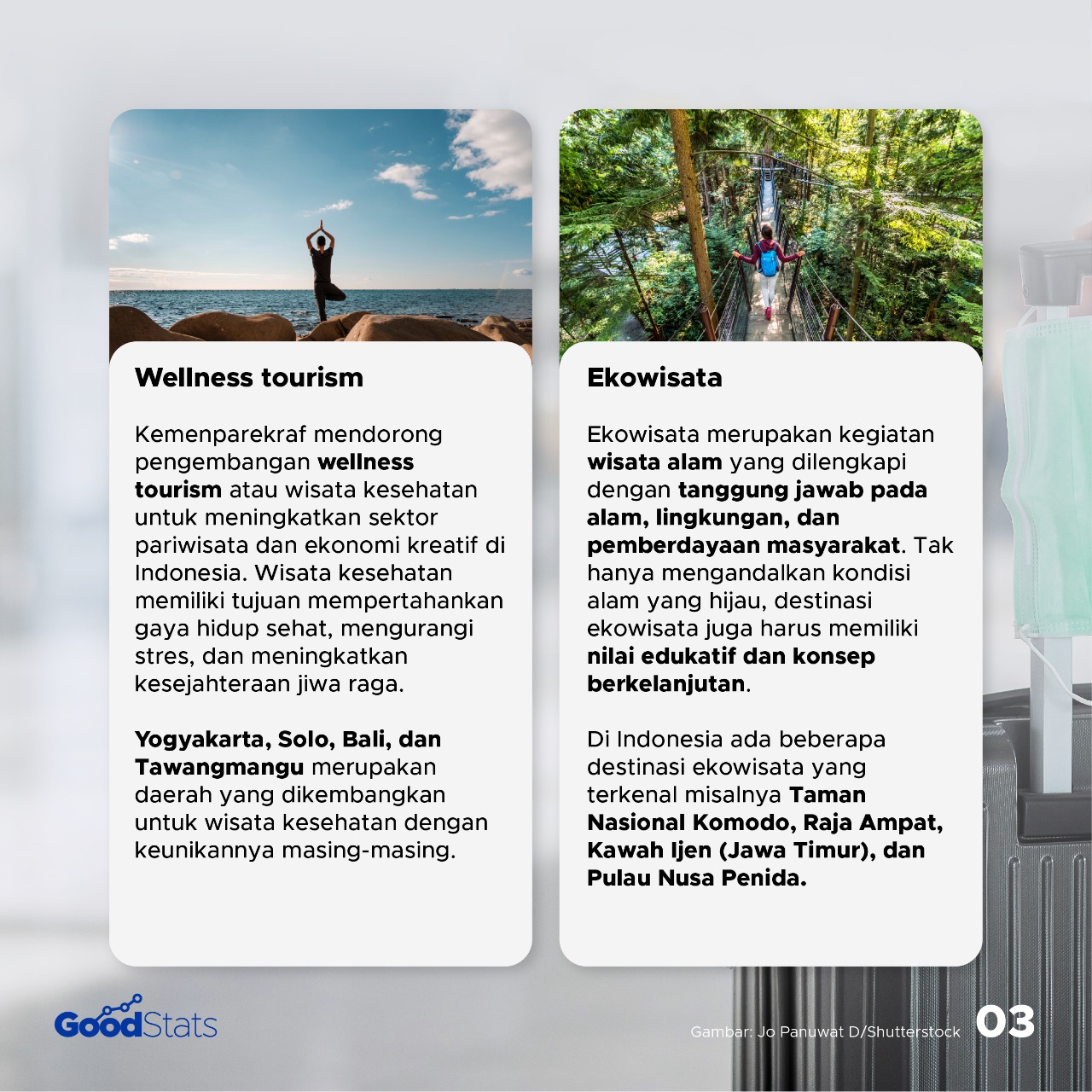 Wellness tourism

Kemenparekraf mendorong pengembangan wellness tourism atau wisata kesehatan untuk meningkatkan sektor pariwisata dan ekonomi kreatif di Indonesia. Wisata kesehatan memiliki tujuan mempertahankan gaya hidup sehat, mengurangi stres, dan meningkatkan kesejahteraan jiwa raga.

Yogyakarta, Solo, Bali, dan Tawangmangu merupakan daerah yang dikembangkan untuk wisata kesehatan dengan keunikannya masing-masing.

Ekowisata

Ekowisata merupakan kegiatan wisata alam yang dilengkapi dengan tanggung jawab pada alam, lingkungan, dan pemberdayaan masyarakat. Tak hanya mengandalkan kondisi alam yang hijau, destinasi ekowisata juga harus memiliki nilai edukatif dan konsep berkelanjutan.

Di Indonesia ada beberapa destinasi ekowisata yang terkenal misalnya Taman Nasional Komodo, Raja Ampat, Kawah Ijen (Jawa Timur), dan Pulau Nusa Penida.

GoodStats

Gambar: Jo Panuwat D/Shutterstock

03