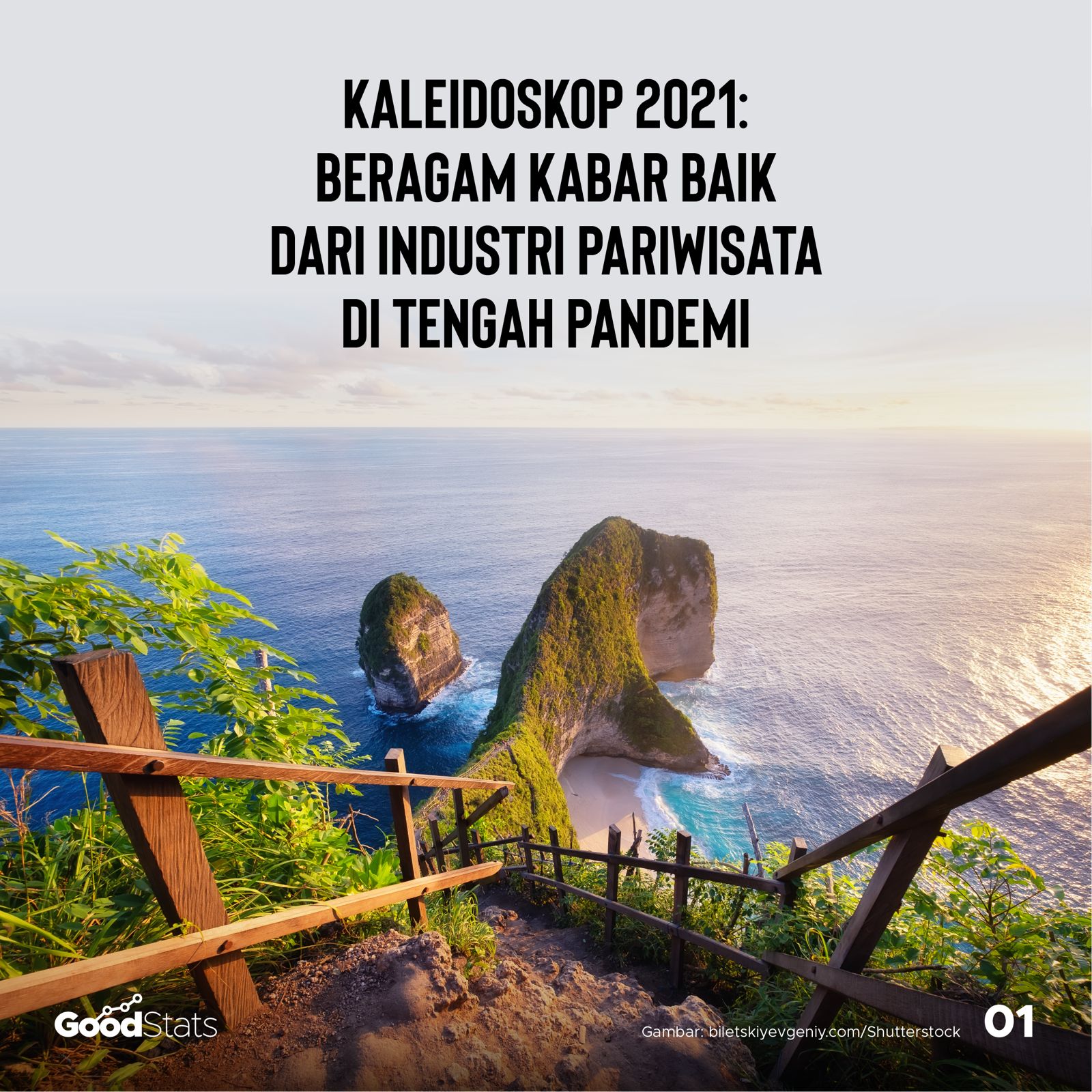 KALEIDOSKOP 2021:
BERAGAM KABAR BAIK
DARI INDUSTRI PARIWISATA
DI TENGAH PANDEMI

GoodStats

Gambar: biletskiyevgeniy.com/Shutterstock

01