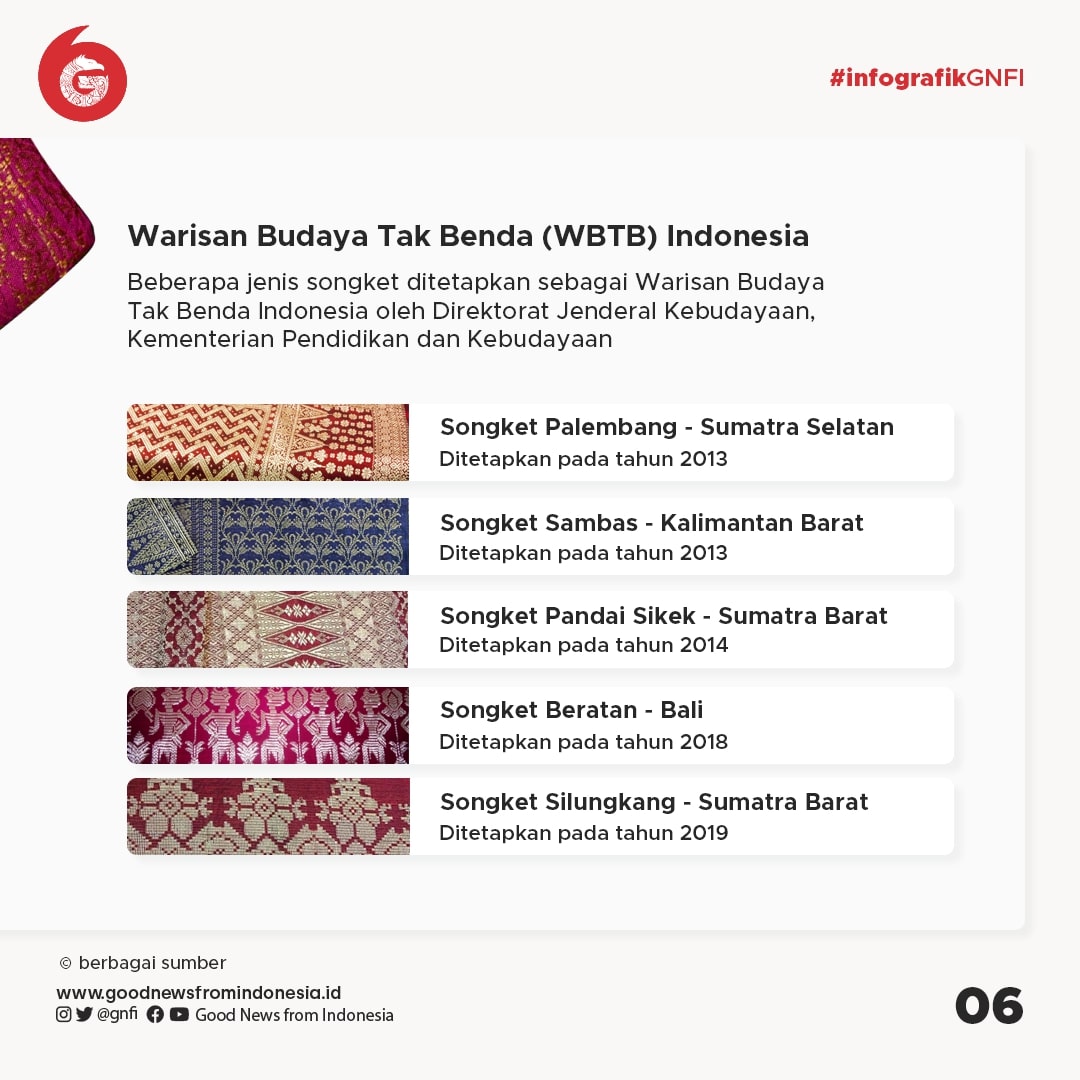 #infografikGNFI

Warisan Budaya Tak Benda (WBTB) Indonesia

Beberapa jenis songket ditetapkan sebagai Warisan Budaya Tak Benda Indonesia oleh Direktorat Jenderal Kebudayaan, Kementerian Pendidikan dan Kebudayaan

Songket Palembang - Sumatra Selatan
Ditetapkan pada tahun 2013

Songket Sambas - Kalimantan Barat
Ditetapkan pada tahun 2013

Songket Pandai Sikek - Sumatra Barat
Ditetapkan pada tahun 2014

Songket Beratan - Bali
Ditetapkan pada tahun 2018

Songket Silungkang - Sumatra Barat
Ditetapkan pada tahun 2019

© berbagai sumber

www.goodnewsfromindonesia.id
@gnfi Good News from Indonesia

06