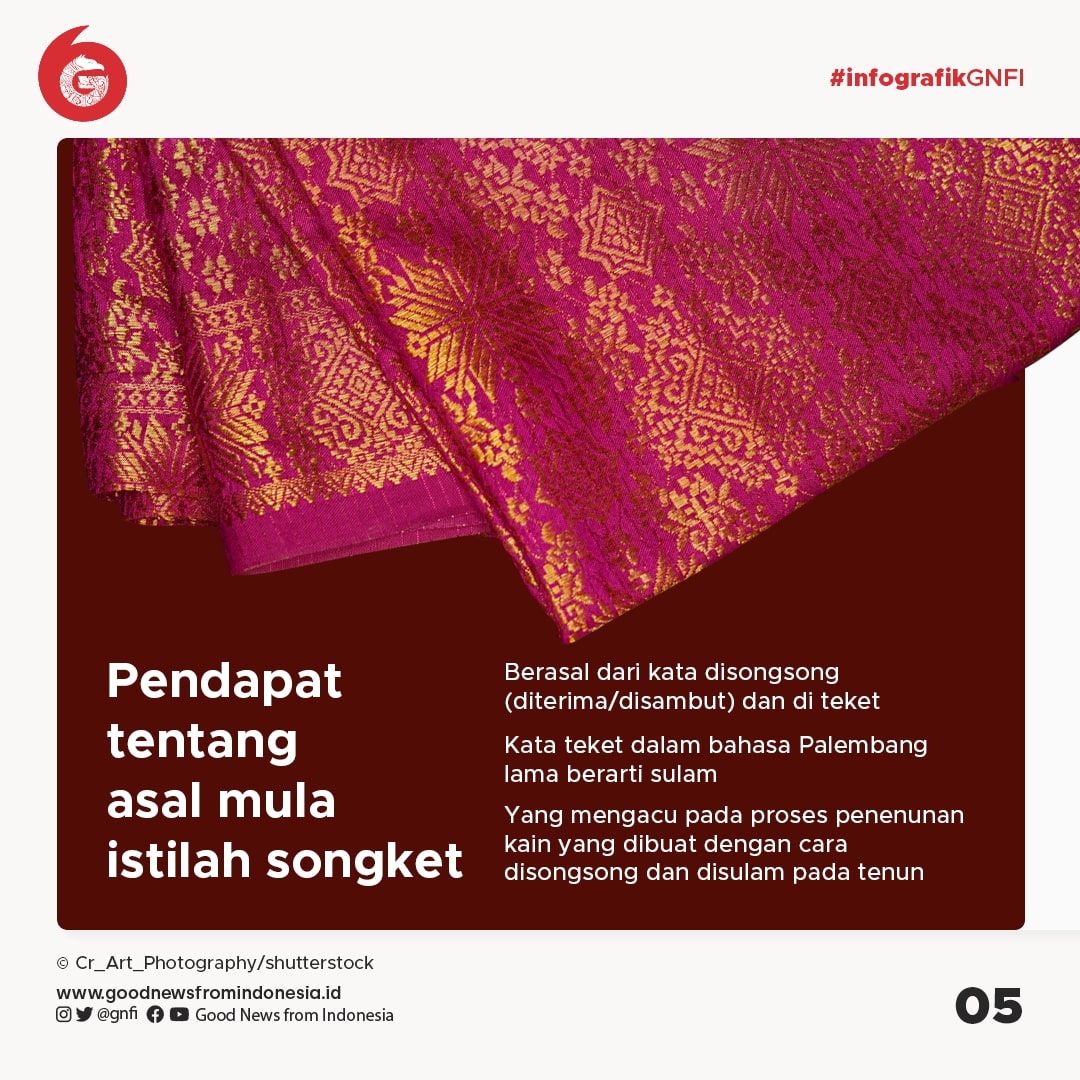 #infografikGNFI

Pendapat tentang asal mula istilah songket

Berasal dari kata disongsong (diterima/disambut) dan di teket

Kata teket dalam bahasa Palembang lama berarti sulam

Yang mengacu pada proses penenunan kain yang dibuat dengan cara disongsong dan disulam pada tenun

© Cr_Art_Photography/shutterstock

www.goodnewsfromindonesia.id
@gnfi Good News from Indonesia

05