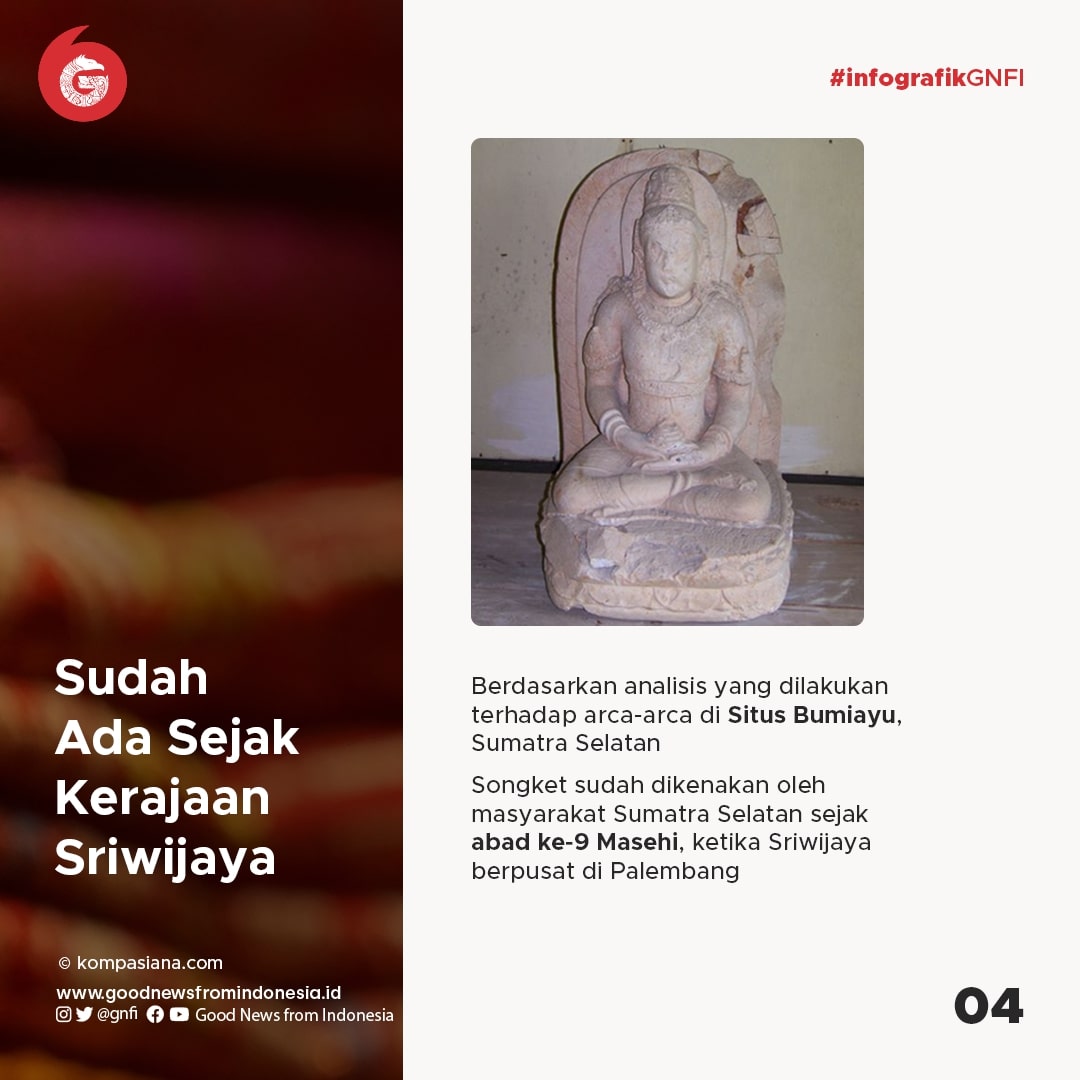 #infografikGNFI

Sudah Ada Sejak Kerajaan Sriwijaya

Berdasarkan analisis yang dilakukan terhadap arca-arca di Situs Bumiayu, Sumatra Selatan

Songket sudah dikenakan oleh masyarakat Sumatra Selatan sejak abad ke-9 Masehi, ketika Sriwijaya berpusat di Palembang

© kompasiana.com

www.goodnewsfromindonesia.id
@gnfi Good News from Indonesia

04