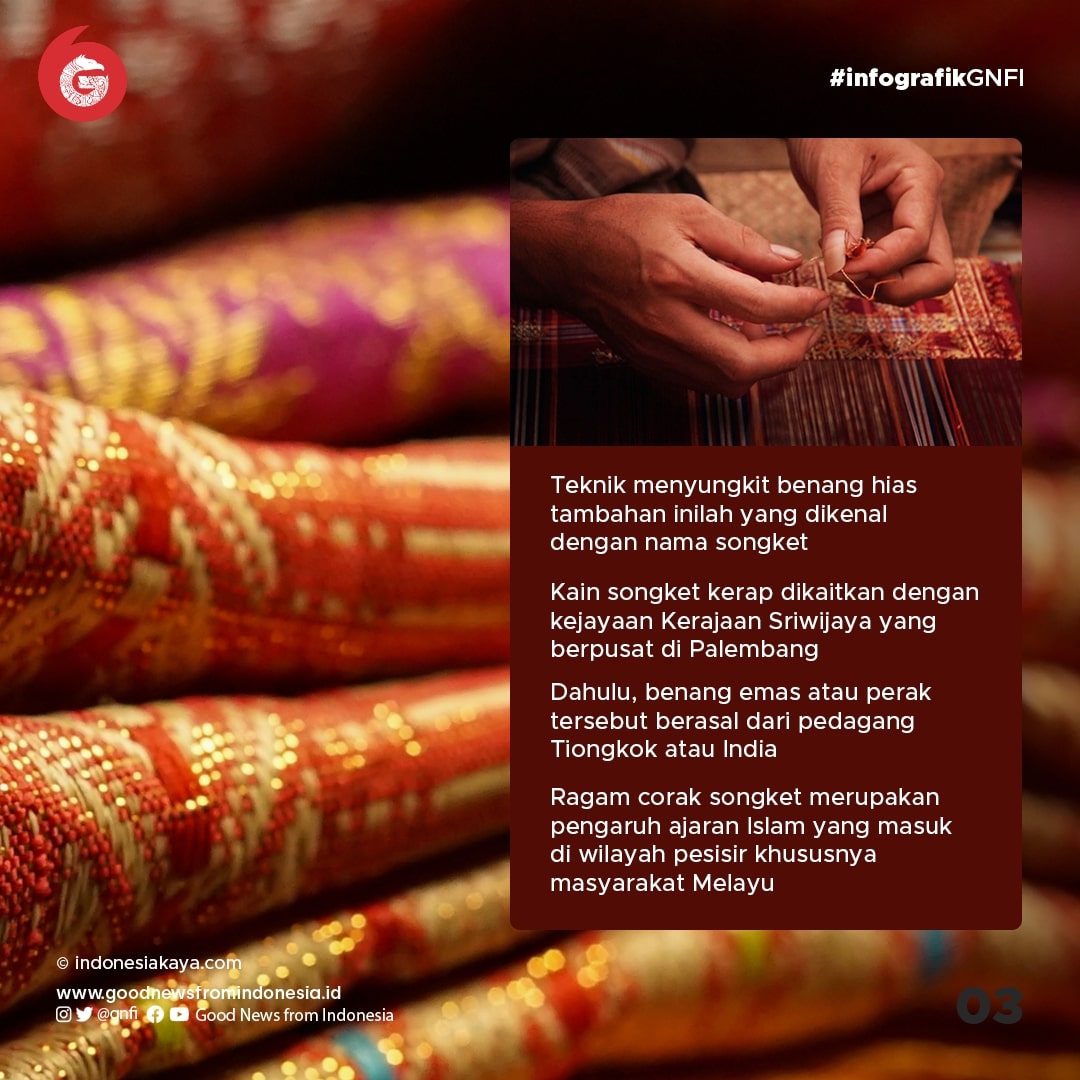 #infografikGNFI

Teknik menyungkit benang hias tambahan inilah yang dikenal dengan nama songket

Kain songket kerap dikaitkan dengan kejayaan Kerajaan Sriwijaya yang berpusat di Palembang

Dahulu, benang emas atau perak tersebut berasal dari pedagang Tiongkok atau India

Ragam corak songket merupakan pengaruh ajaran Islam yang masuk di wilayah pesisir khususnya masyarakat Melayu

© indonesiakaya.com

www.goodnewsfromindonesia.id

@gnfi Good News from Indonesia

03