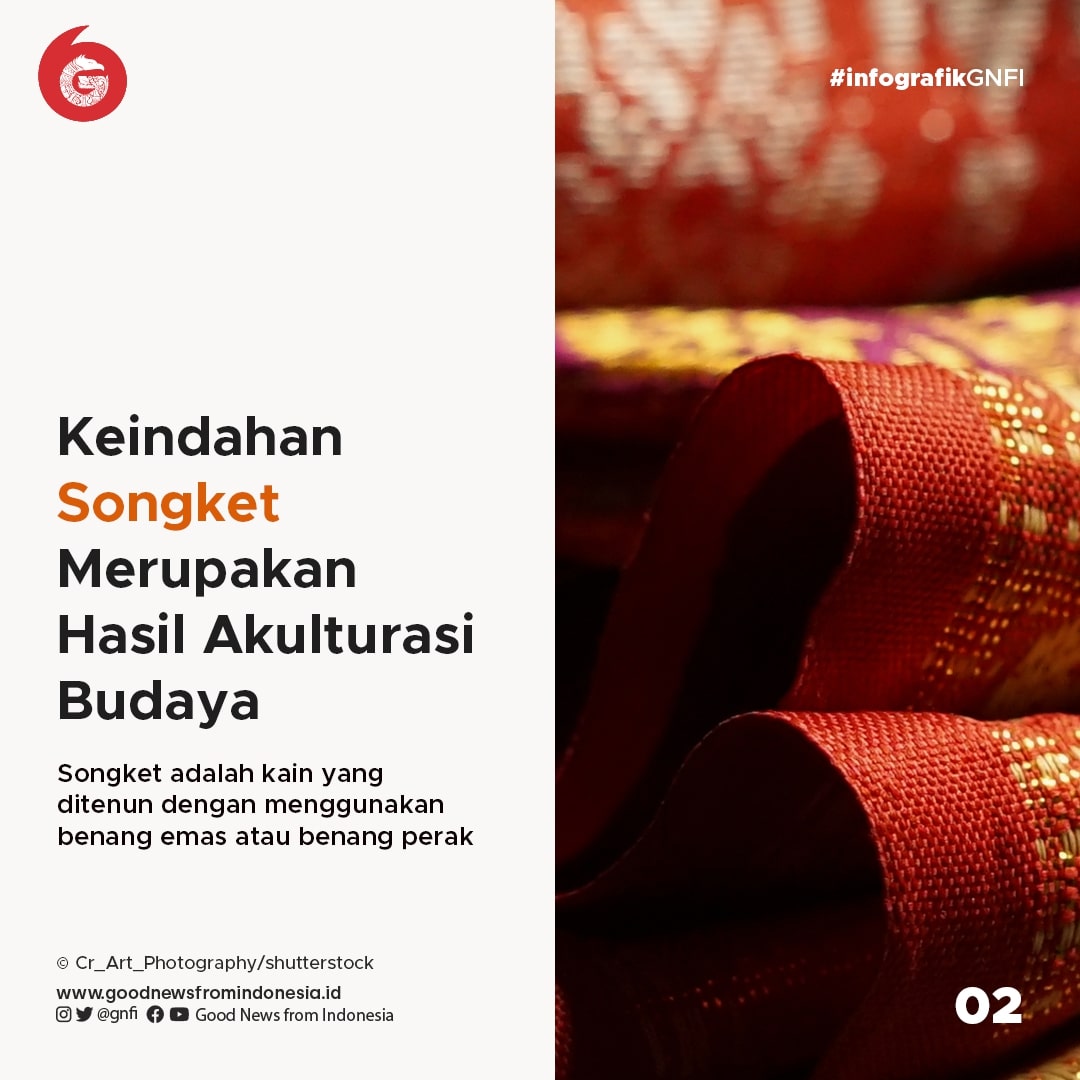 #infografikGNFI

Keindahan Songket Merupakan Hasil Akulturasi Budaya

Songket adalah kain yang ditenun dengan menggunakan benang emas atau benang perak

© Cr_Art_Photography/shutterstock

www.goodnewsfromindonesia.id

@gnfi Good News from Indonesia

02