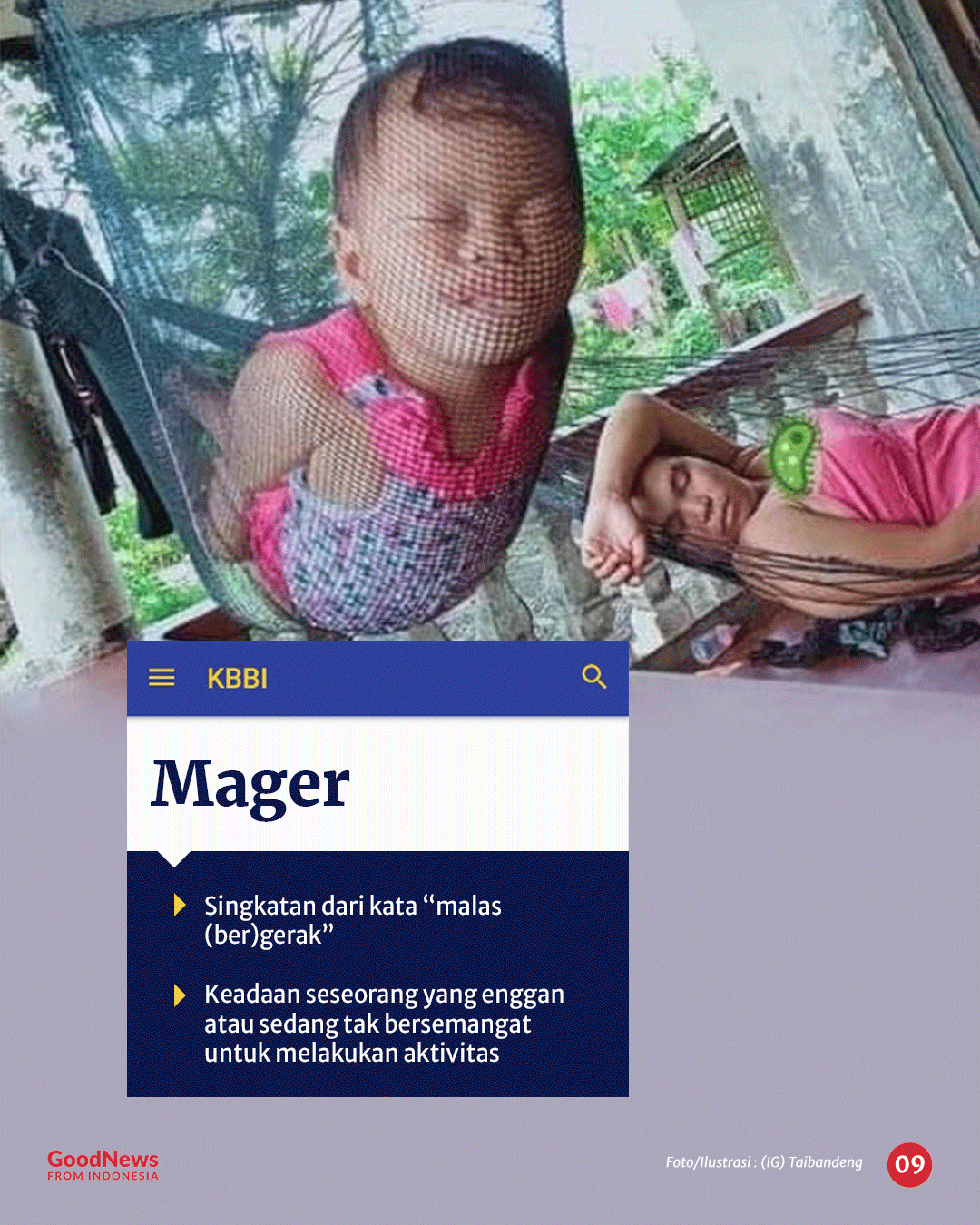 KBBI

Mager

Singkatan dari kata “malas (ber)gerak”

Keadaan seseorang yang enggan atau sedang tak bersemangat untuk melakukan aktivitas

GoodNews FROM INDONESIA

Foto/Ilustrasi : (IG) Taibandeng

09