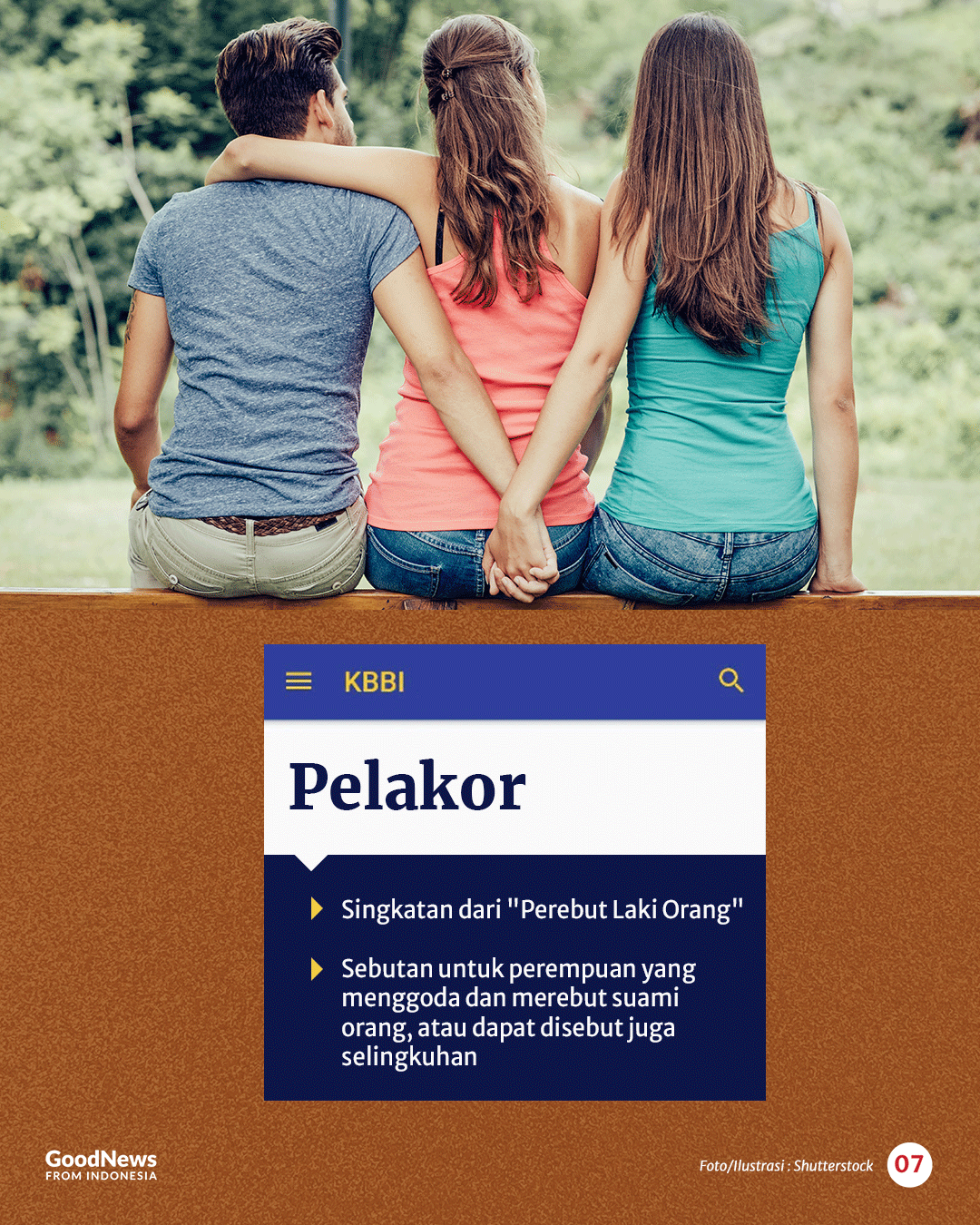 KBBI

Pelakor

Singkatan dari "Perebut Laki Orang"

Sebutan untuk perempuan yang menggoda dan merebut suami orang, atau dapat disebut juga selingkuhan

GoodNews FROM INDONESIA

Foto/Ilustrasi : Shutterstock

07