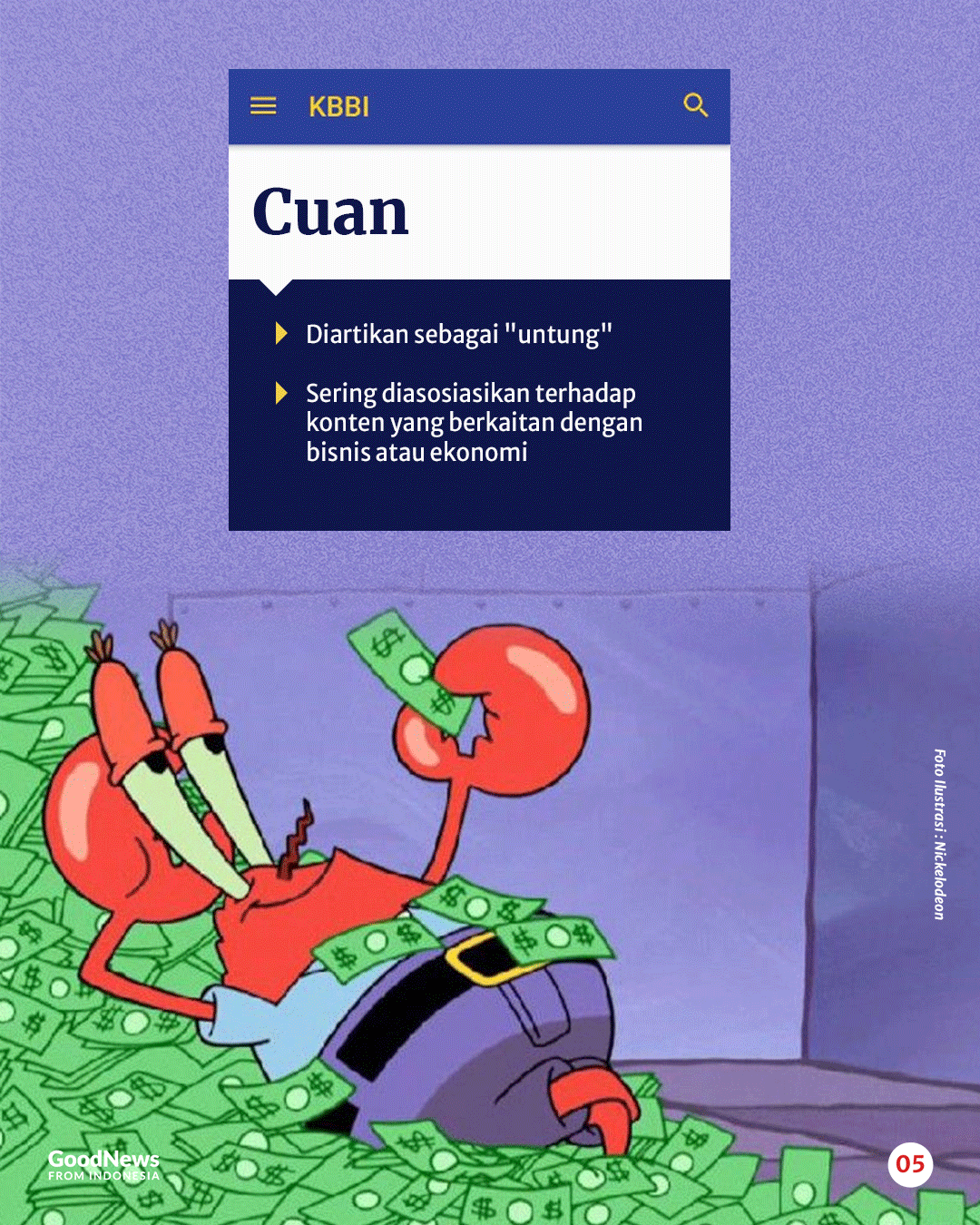 KBBI

Cuan

Diartikan sebagai "untung"

Sering diasosiasikan terhadap konten yang berkaitan dengan bisnis atau ekonomi

Foto Ilustrasi : Nickelodeon

GoodNews FROM INDONESIA

05