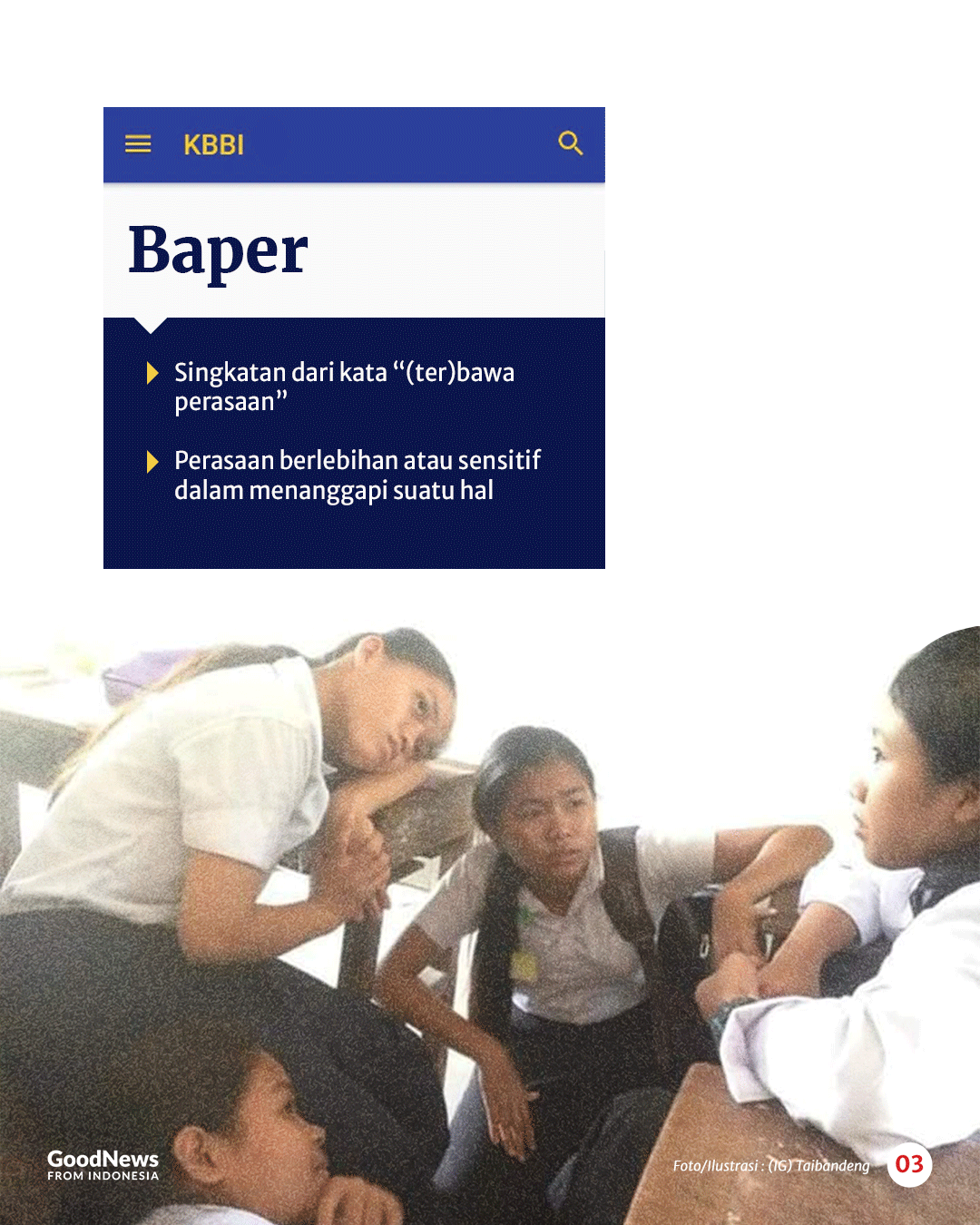 KBBI

Baper

Singkatan dari kata “(ter)bawa perasaan”

Perasaan berlebihan atau sensitif dalam menanggapi suatu hal

GoodNews FROM INDONESIA

Foto/Ilustrasi : (IG) Taibandeng

03