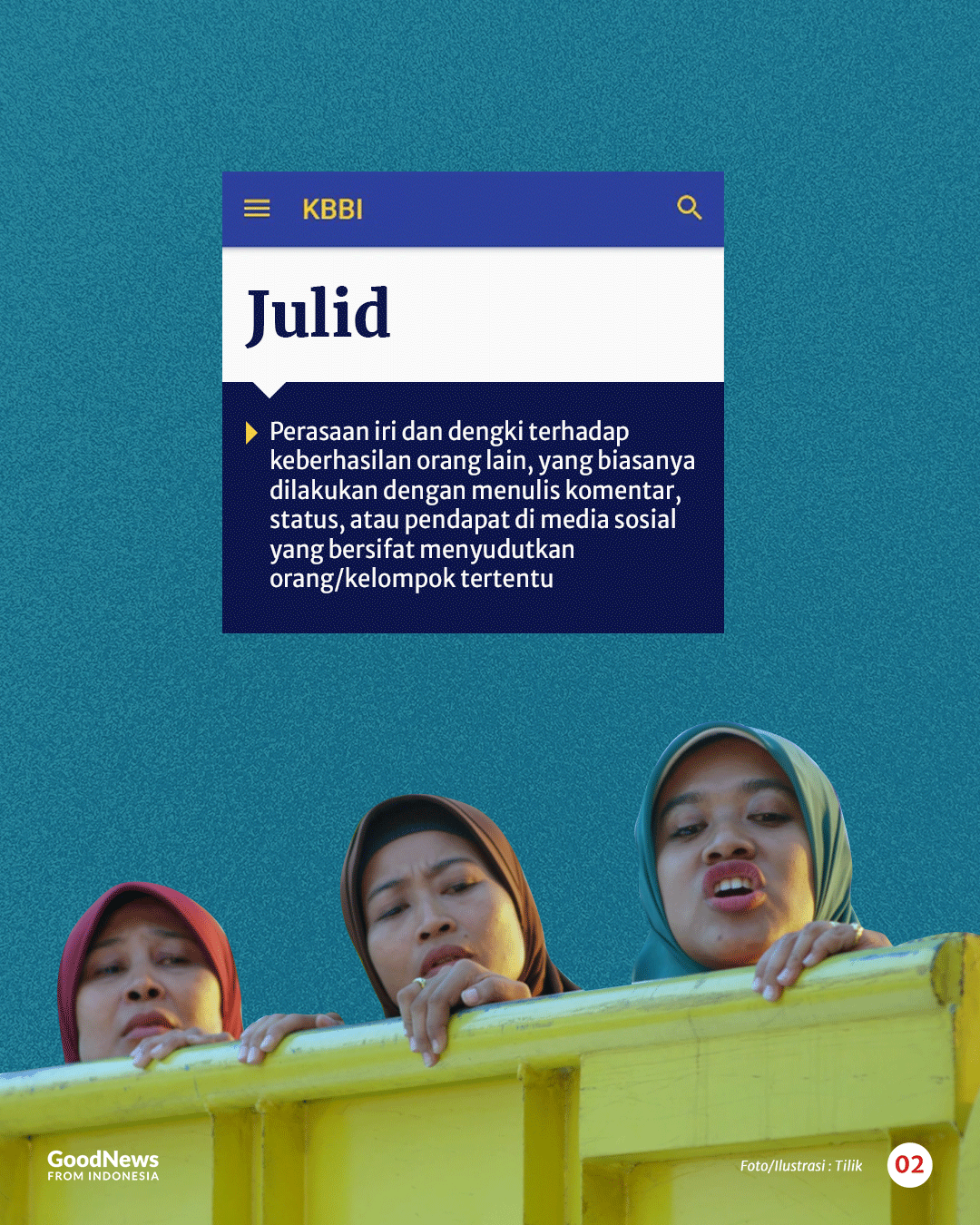 KBBI

Julid

Perasaan iri dan dengki terhadap keberhasilan orang lain, yang biasanya dilakukan dengan menulis komentar, status, atau pendapat di media sosial yang bersifat menyudutkan orang/kelompok tertentu

GoodNews FROM INDONESIA

Foto/Ilustrasi : Tilik

02