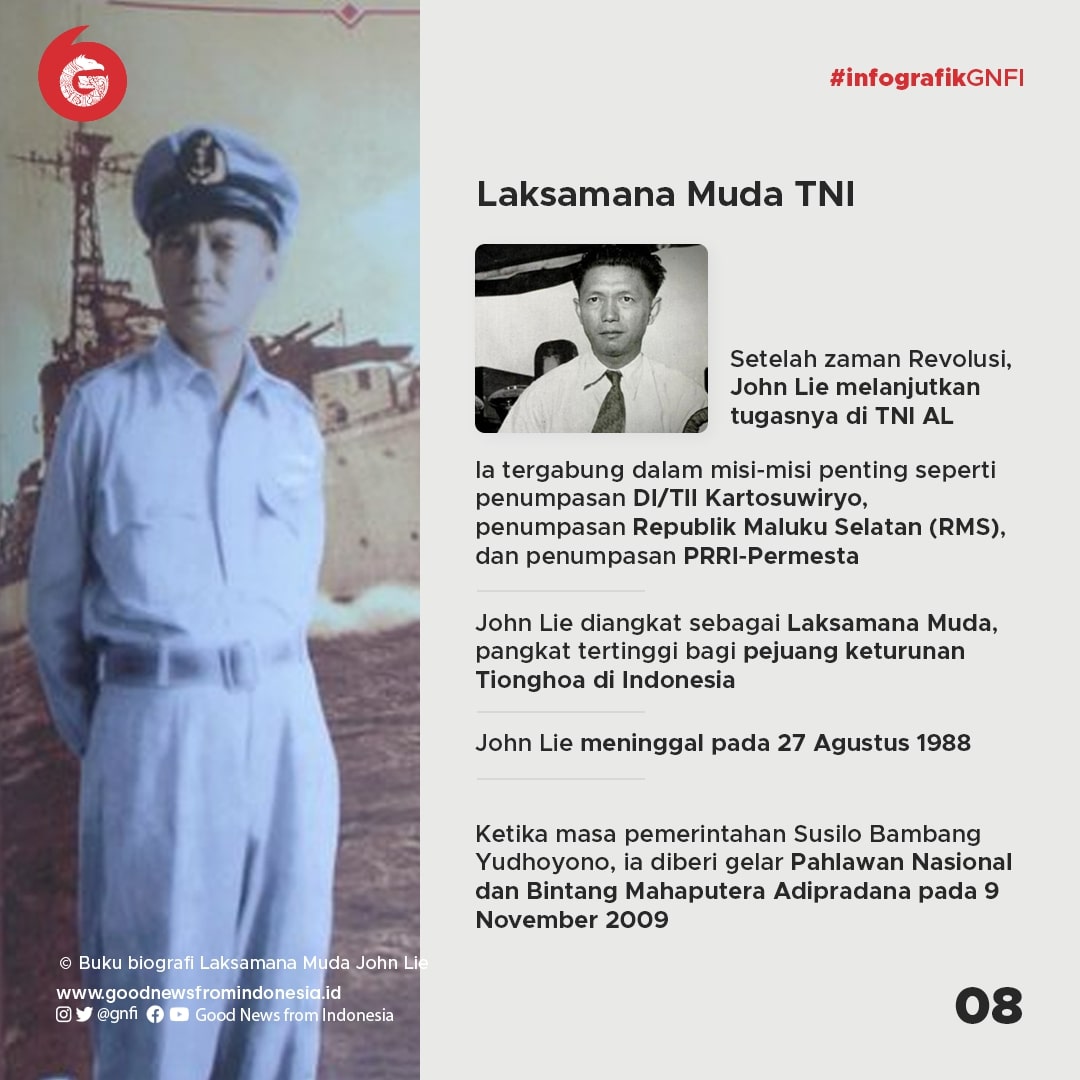 #infografikGNFI

Laksamana Muda TNI

Setelah zaman Revolusi, John Lie melanjutkan tugasnya di TNI AL

Ia tergabung dalam misi-misi penting seperti penumpasan DI/TII Kartosuwiryo, penumpasan Republik Maluku Selatan (RMS), dan penumpasan PRRI-Permesta

John Lie diangkat sebagai Laksamana Muda, pangkat tertinggi bagi pejuang keturunan Tionghoa di Indonesia

John Lie meninggal pada 27 Agustus 1988

Ketika masa pemerintahan Susilo Bambang Yudhoyono, ia diberi gelar Pahlawan Nasional dan Bintang Mahaputera Adipradana pada 9 November 2009

© Buku biografi Laksamana Muda John Lie

www.goodnewsfromindonesia.id
@gnfi Good News from Indonesia

08