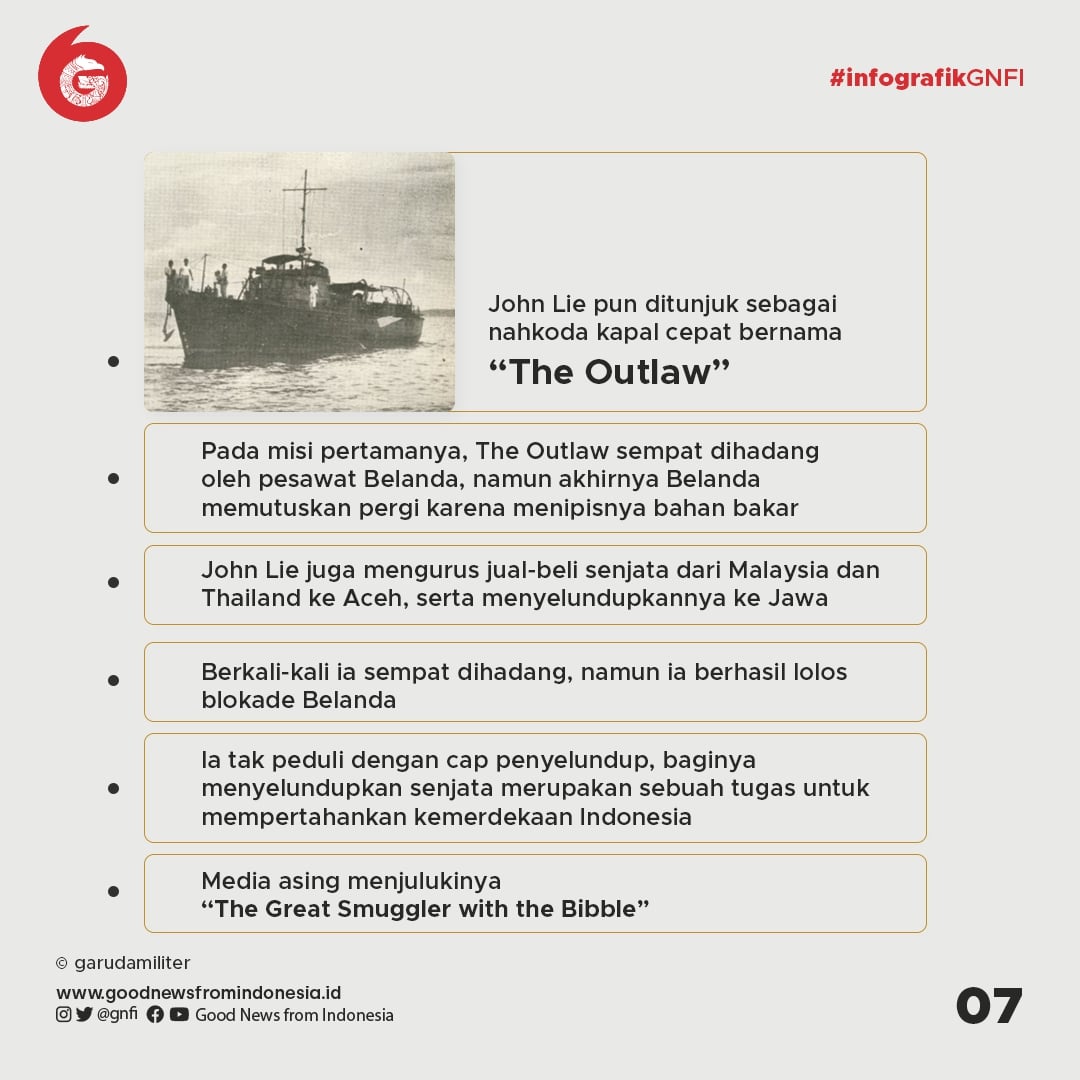 #infografikGNFI

John Lie pun ditunjuk sebagai nahkoda kapal cepat bernama
“The Outlaw”

Pada misi pertamanya, The Outlaw sempat dihadang oleh pesawat Belanda, namun akhirnya Belanda memutuskan pergi karena menipisnya bahan bakar

John Lie juga mengurus jual-beli senjata dari Malaysia dan Thailand ke Aceh, serta menyelundupkannya ke Jawa

Berkali-kali ia sempat dihadang, namun ia berhasil lolos blokade Belanda

Ia tak peduli dengan cap penyelundup, baginya menyelundupkan senjata merupakan sebuah tugas untuk mempertahankan kemerdekaan Indonesia

Media asing menjulukinya
“The Great Smuggler with the Bibble”

© garudamiliter

www.goodnewsfromindonesia.id
@gnfi Good News from Indonesia

07