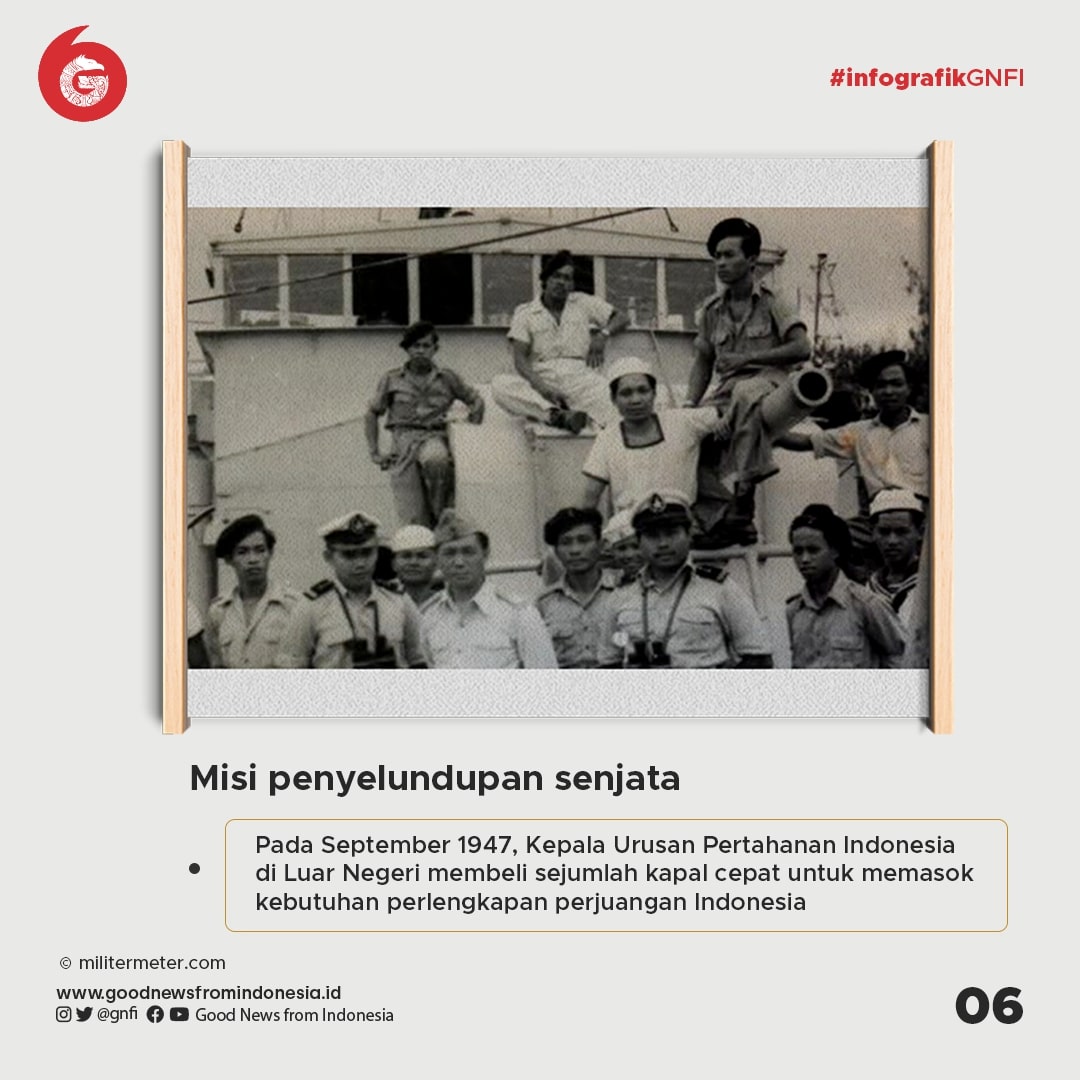 #infografikGNFI

Misi penyelundupan senjata

Pada September 1947, Kepala Urusan Pertahanan Indonesia di Luar Negeri membeli sejumlah kapal cepat untuk memasok kebutuhan perlengkapan perjuangan Indonesia

© militermeter.com

www.goodnewsfromindonesia.id
@gnfi Good News from Indonesia

06