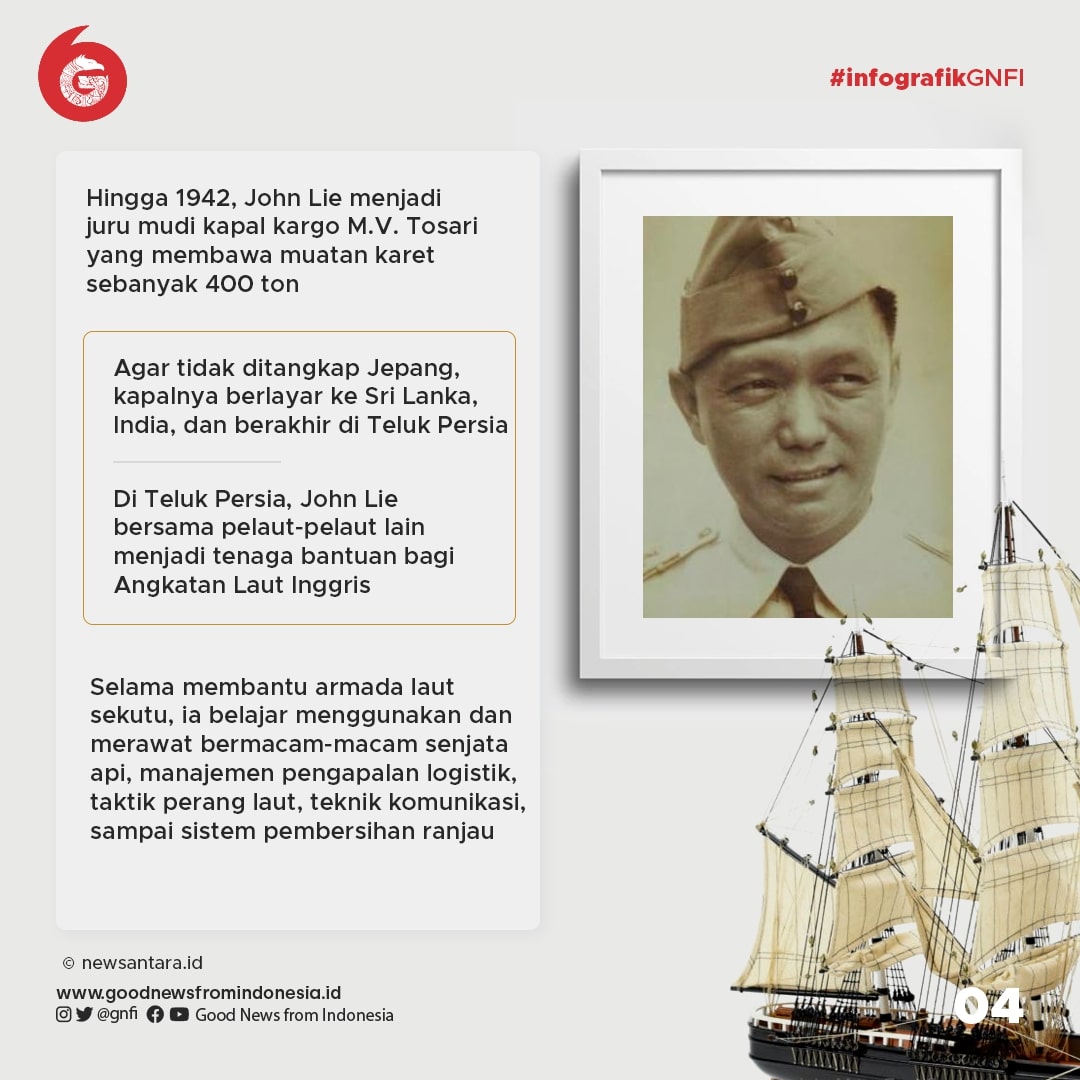 #infografikGNFI

Hingga 1942, John Lie menjadi juru mudi kapal kargo M.V. Tosari yang membawa muatan karet sebanyak 400 ton

Agar tidak ditangkap Jepang, kapalnya berlayar ke Sri Lanka, India, dan berakhir di Teluk Persia

Di Teluk Persia, John Lie bersama pelaut-pelaut lain menjadi tenaga bantuan bagi Angkatan Laut Inggris

Selama membantu armada laut sekutu, ia belajar menggunakan dan merawat bermacam-macam senjata api, manajemen pengapalan logistik, taktik perang laut, teknik komunikasi, sampai sistem pembersihan ranjau

© newsantara.id

www.goodnewsfromindonesia.id
@gnfi Good News from Indonesia

04