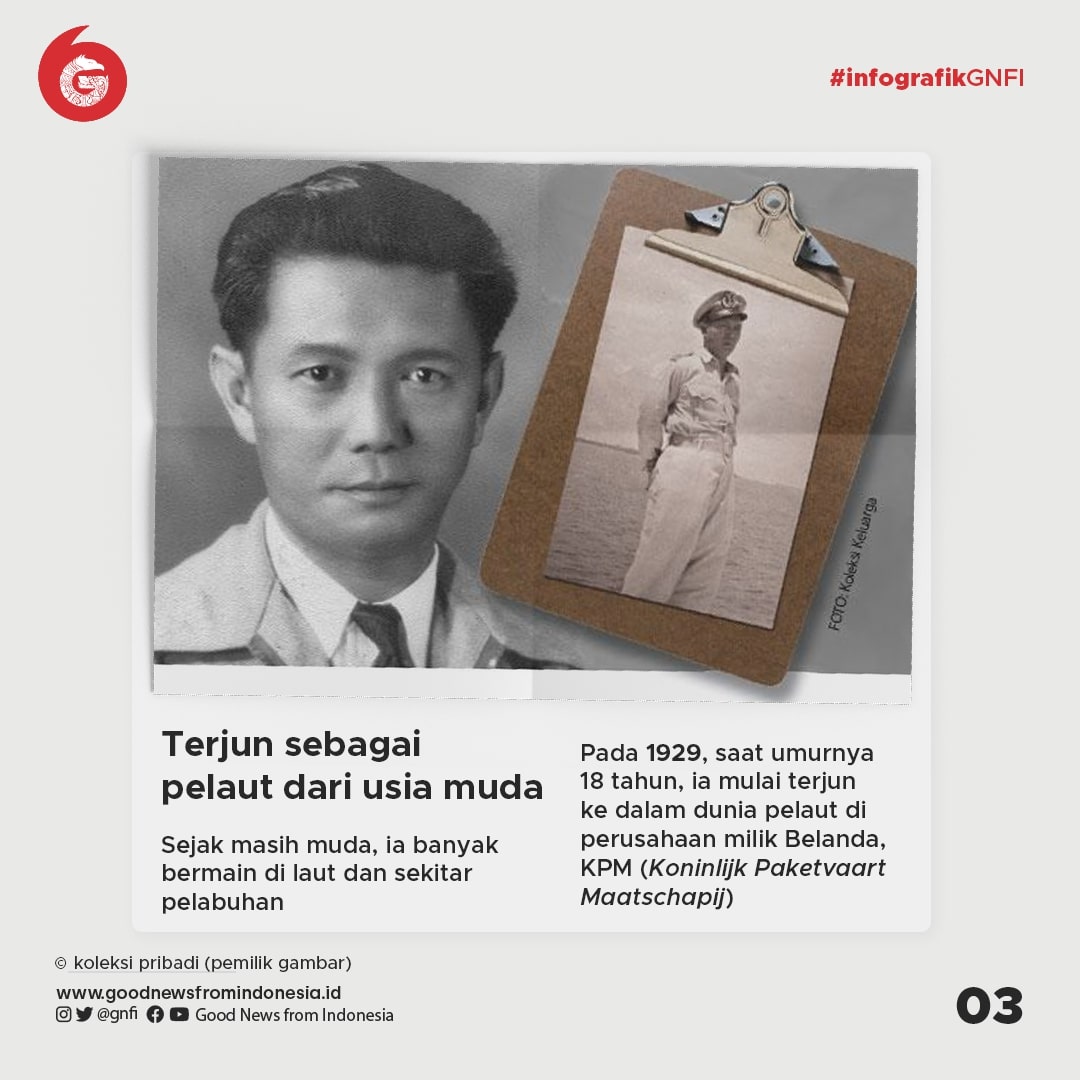 #infografikGNFI

FOTO: Koleksi Keluarga

Terjun sebagai pelaut dari usia muda

Sejak masih muda, ia banyak bermain di laut dan sekitar pelabuhan

Pada 1929, saat umurnya 18 tahun, ia mulai terjun ke dalam dunia pelaut di perusahaan milik Belanda, KPM (Koninlijk Paketvaart Maatschapij)

© koleksi pribadi (pemilik gambar)

www.goodnewsfromindonesia.id

@gnfi Good News from Indonesia

03