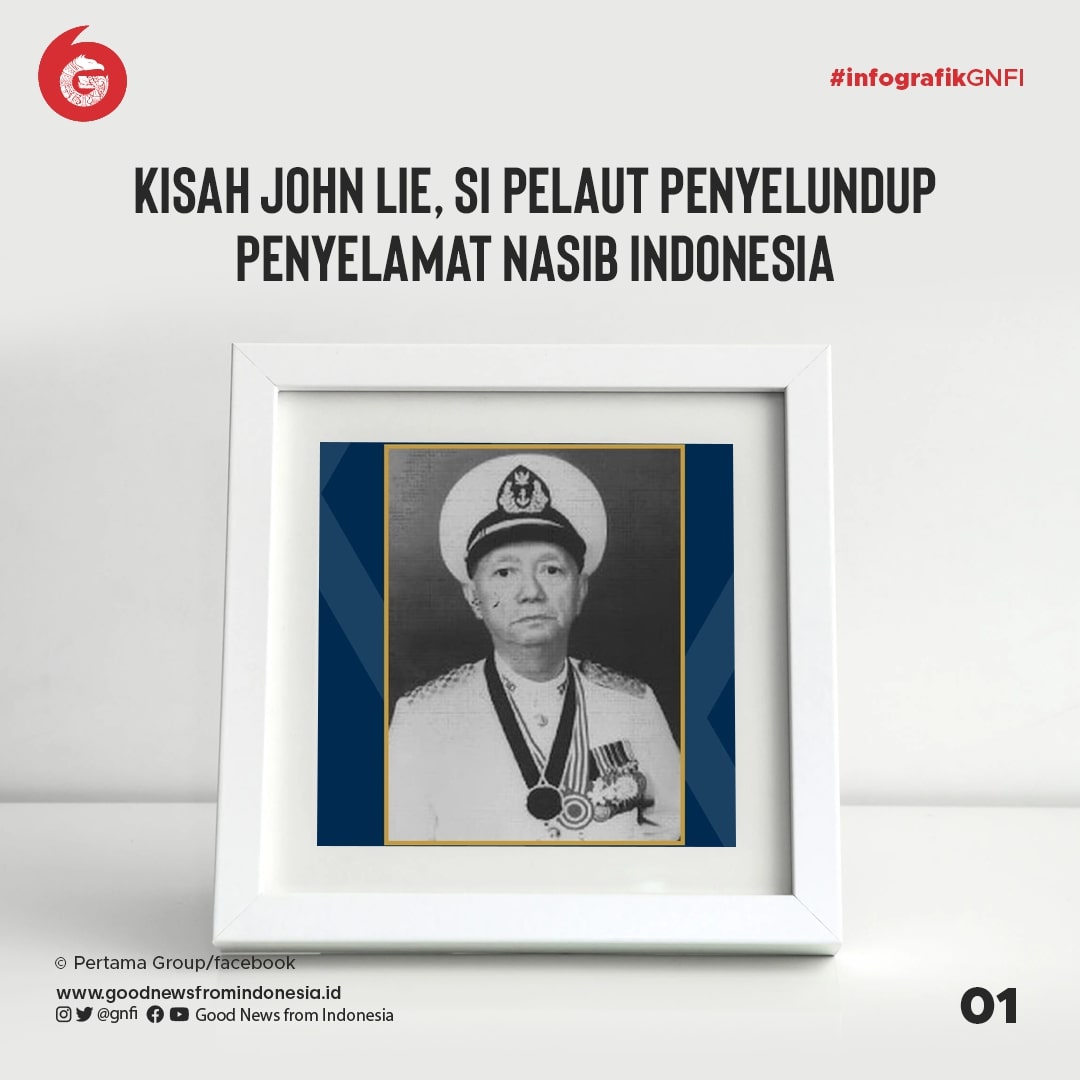 #infografikGNFI

KISAH JOHN LIE, SI PELAUT PENYELUNDUP PENYELAMAT NASIB INDONESIA

© Pertama Group/facebook

www.goodnewsfromindonesia.id
@gnfi Good News from Indonesia

01