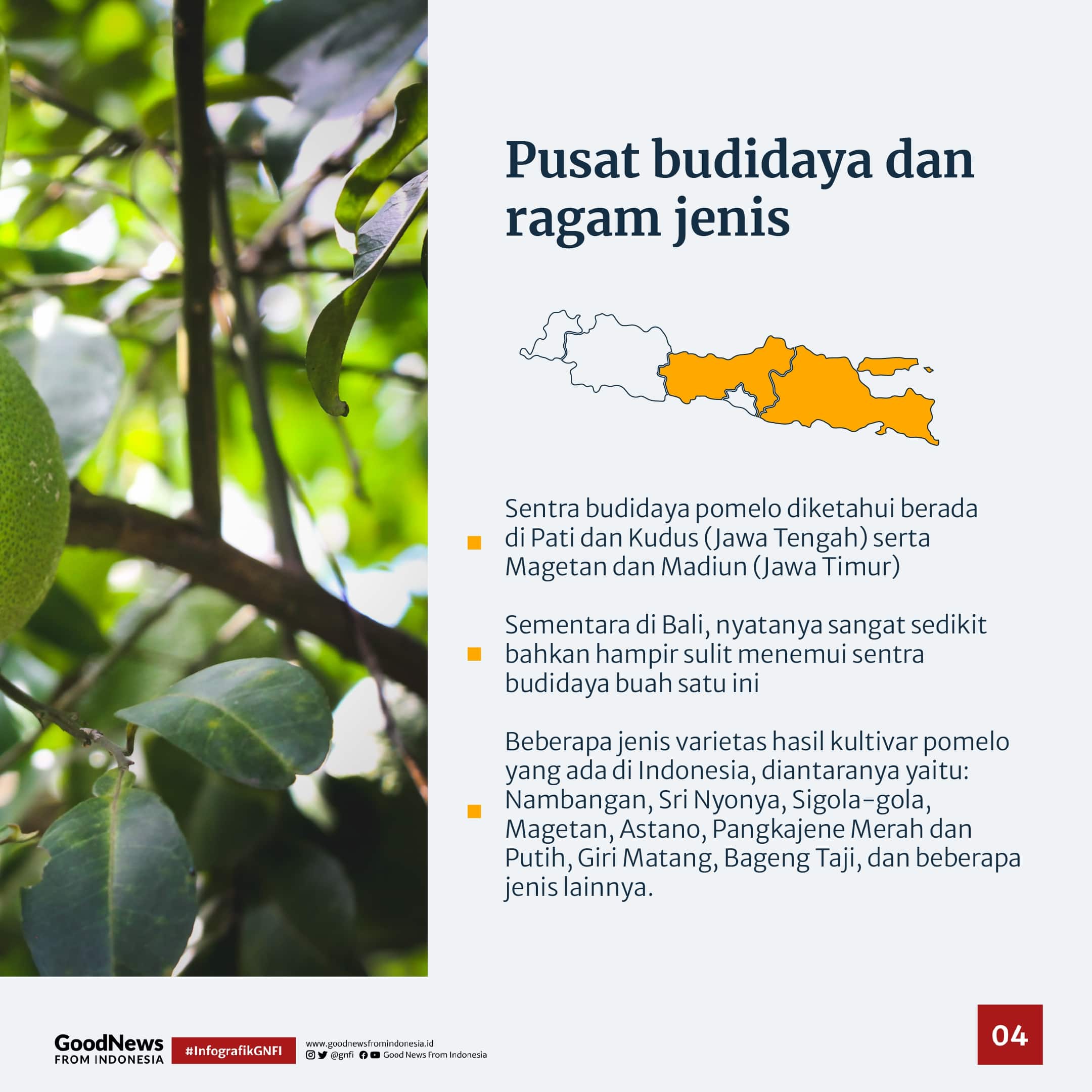 Pusat budidaya dan ragam jenis

Sentra budidaya pomelo diketahui berada di Pati dan Kudus (Jawa Tengah) serta Magetan dan Madiun (Jawa Timur)

Sementara di Bali, nyatanya sangat sedikit bahkan hampir sulit menemui sentra budidaya buah satu ini

Beberapa jenis varietas hasil kultivar pomelo yang ada di Indonesia, diantaranya yaitu: Nambangan, Sri Nyonya, Sigola-gola, Magetan, Astano, Pangkajene Merah dan Putih, Giri Matang, Bageng Taji, dan beberapa jenis lainnya.

GoodNews FROM INDONESIA

#InfografikGNFI

www.goodnewsfromindonesia.id
@gnfi Good News From Indonesia

04