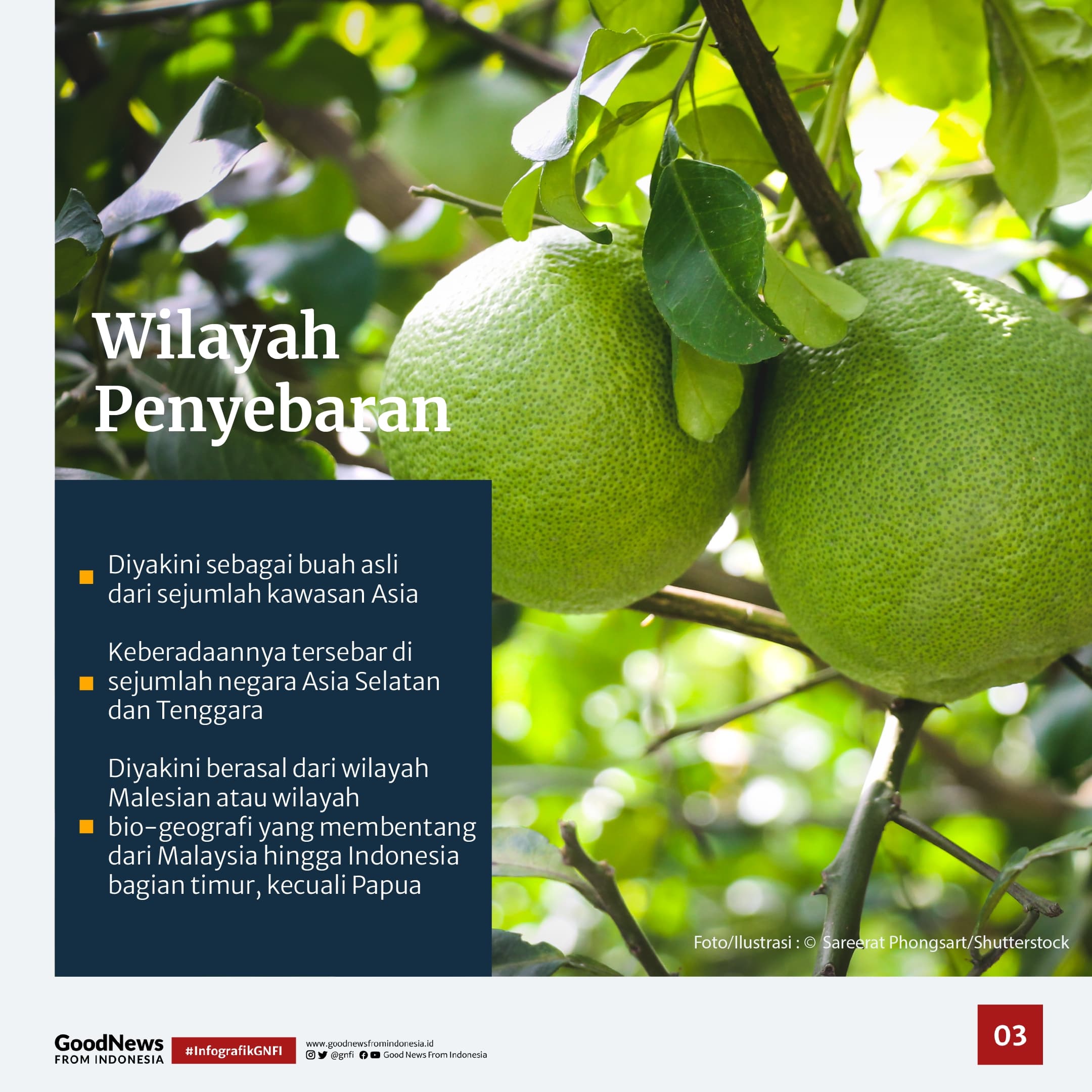 Wilayah Penyebaran

Diyakini sebagai buah asli dari sejumlah kawasan Asia

Keberadaannya tersebar di sejumlah negara Asia Selatan dan Tenggara

Diyakini berasal dari wilayah Malesian atau wilayah bio-geografi yang membentang dari Malaysia hingga Indonesia bagian timur, kecuali Papua

Foto/Ilustrasi : © Sareerat Phongsart/Shutterstock

GoodNews FROM INDONESIA

#InfografikGNFI

www.goodnewsfromindonesia.id
@gnfi Good News From Indonesia

03