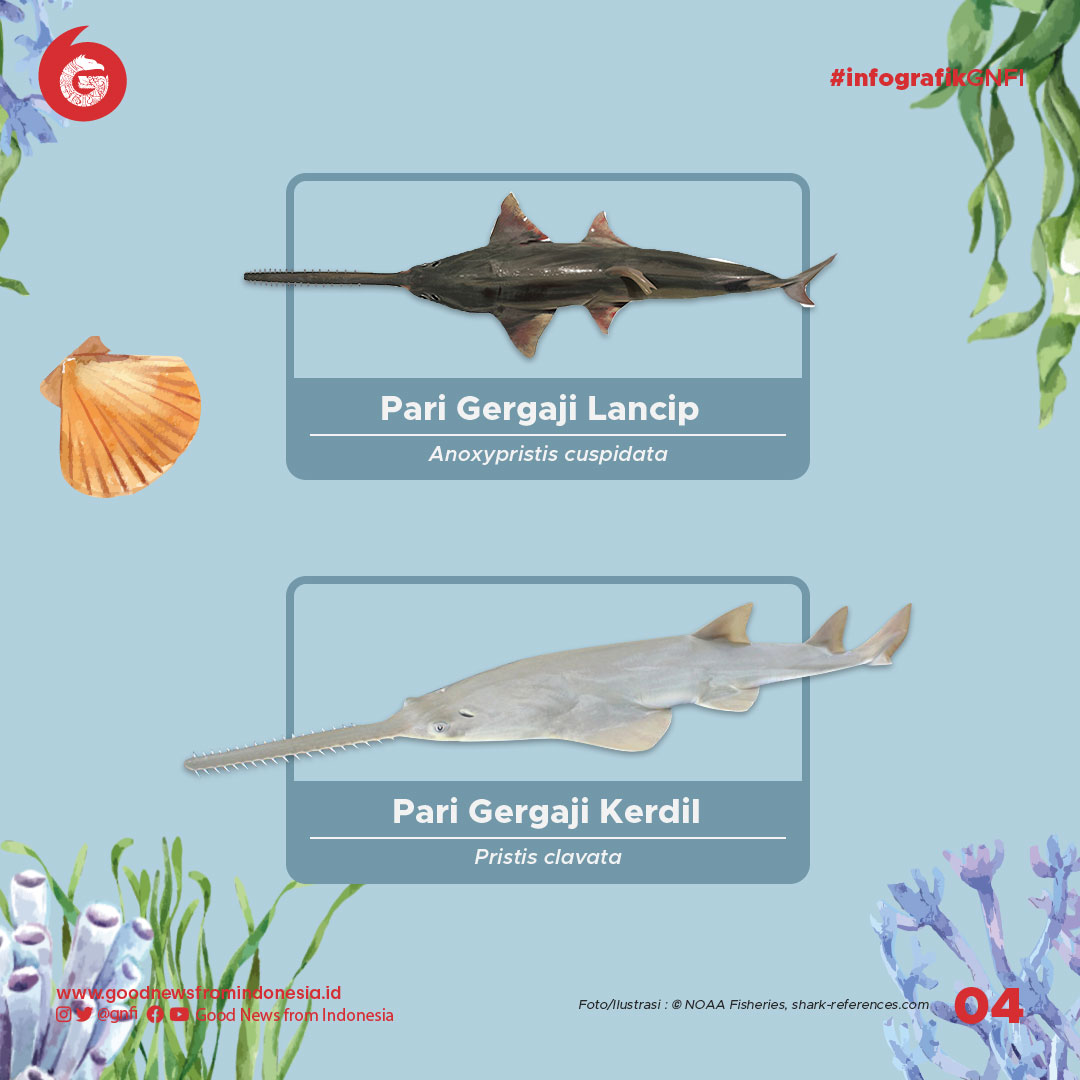 #infografikGNFI

Pari Gergaji Lancip

Anoxypristis cuspidata

Pari Gergaji Kerdil

Pristis clavata

www.goodnewsfromindonesia.id

@gnfi Good News from Indonesia

Foto/Ilustrasi : © NOAA Fisheries, shark-references.com

04