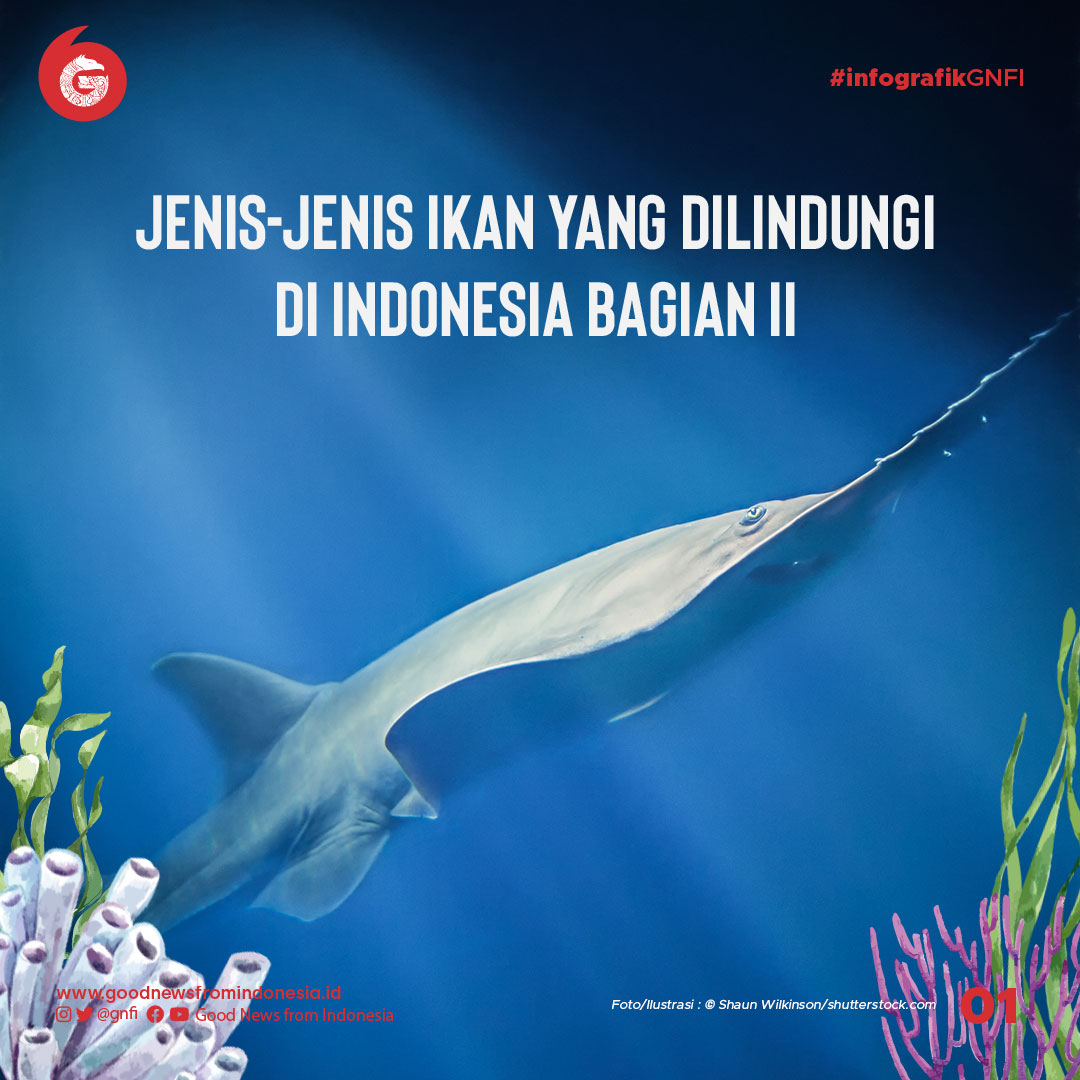 #infografikGNFI

JENIS-JENIS IKAN YANG DILINDUNGI DI INDONESIA BAGIAN II

www.goodnewsfromindonesia.id
@gnfi Good News from Indonesia

Foto/Ilustrasi : © Shaun Wilkinson/shutterstock.com

01