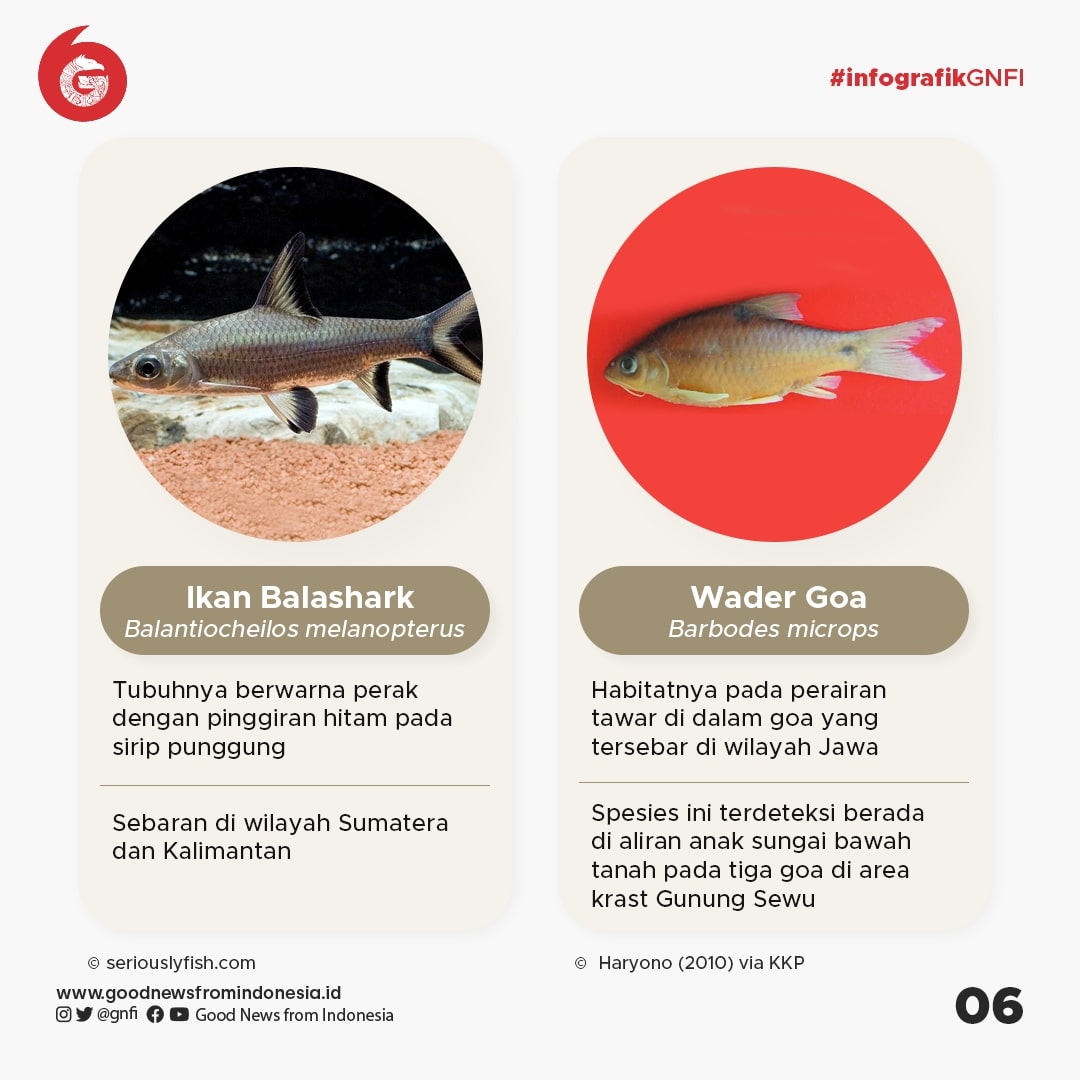 #infografikGNFI

Ikan Balashark
Balantiocheilos melanopterus

Tubuhnya berwarna perak dengan pinggiran hitam pada sirip punggung

Sebaran di wilayah Sumatera dan Kalimantan

© seriouslyfish.com

Wader Goa
Barbodes microps

Habitatnya pada perairan tawar di dalam goa yang tersebar di wilayah Jawa

Spesies ini terdeteksi berada di aliran anak sungai bawah tanah pada tiga goa di area krast Gunung Sewu

© Haryono (2010) via KKP

www.goodnewsfromindonesia.id
@gnfi Good News from Indonesia

06