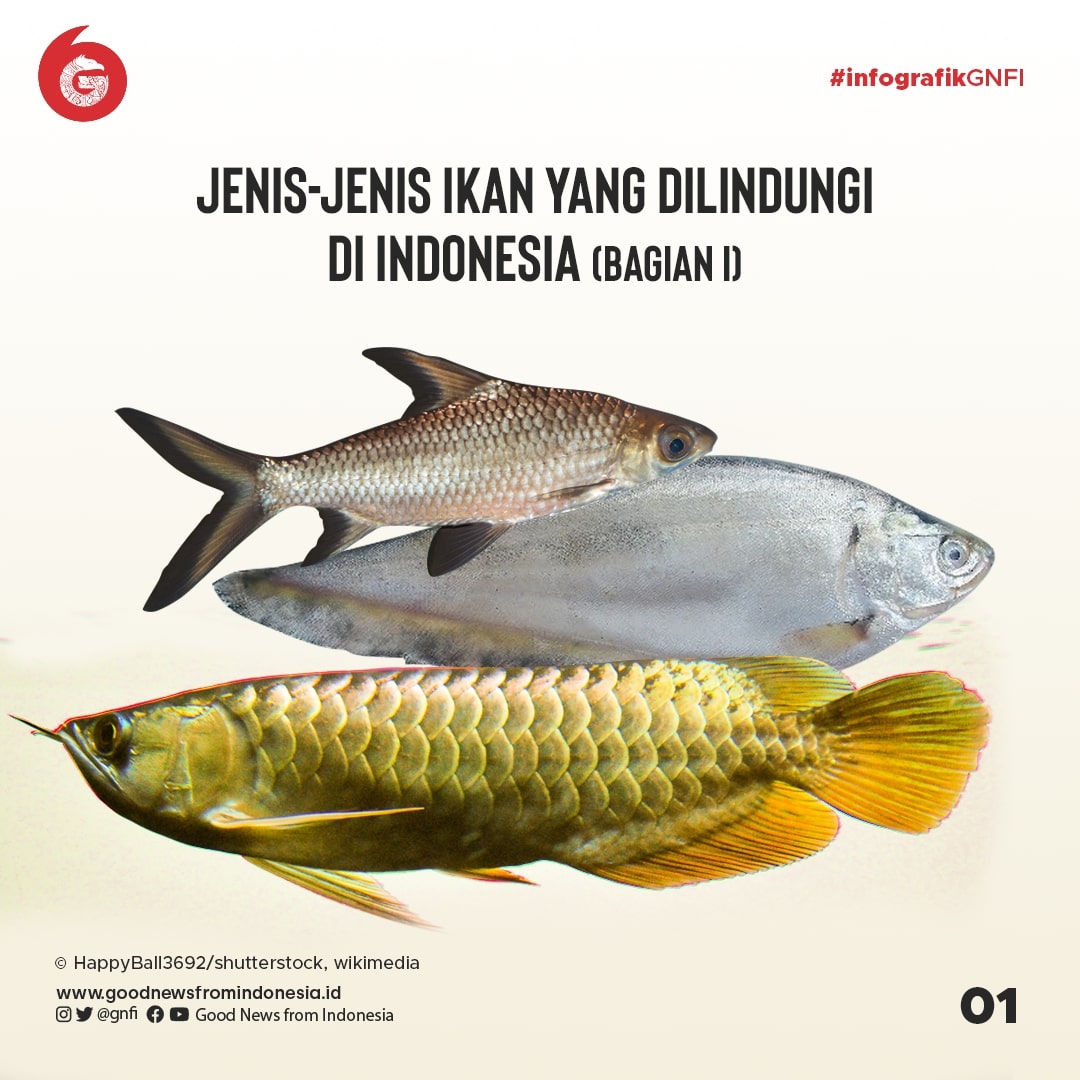 #infografikGNFI

JENIS-JENIS IKAN YANG DILINDUNGI DI INDONESIA (BAGIAN I)

© HappyBall3692/shutterstock, wikimedia

www.goodnewsfromindonesia.id

@gnfi Good News from Indonesia

01