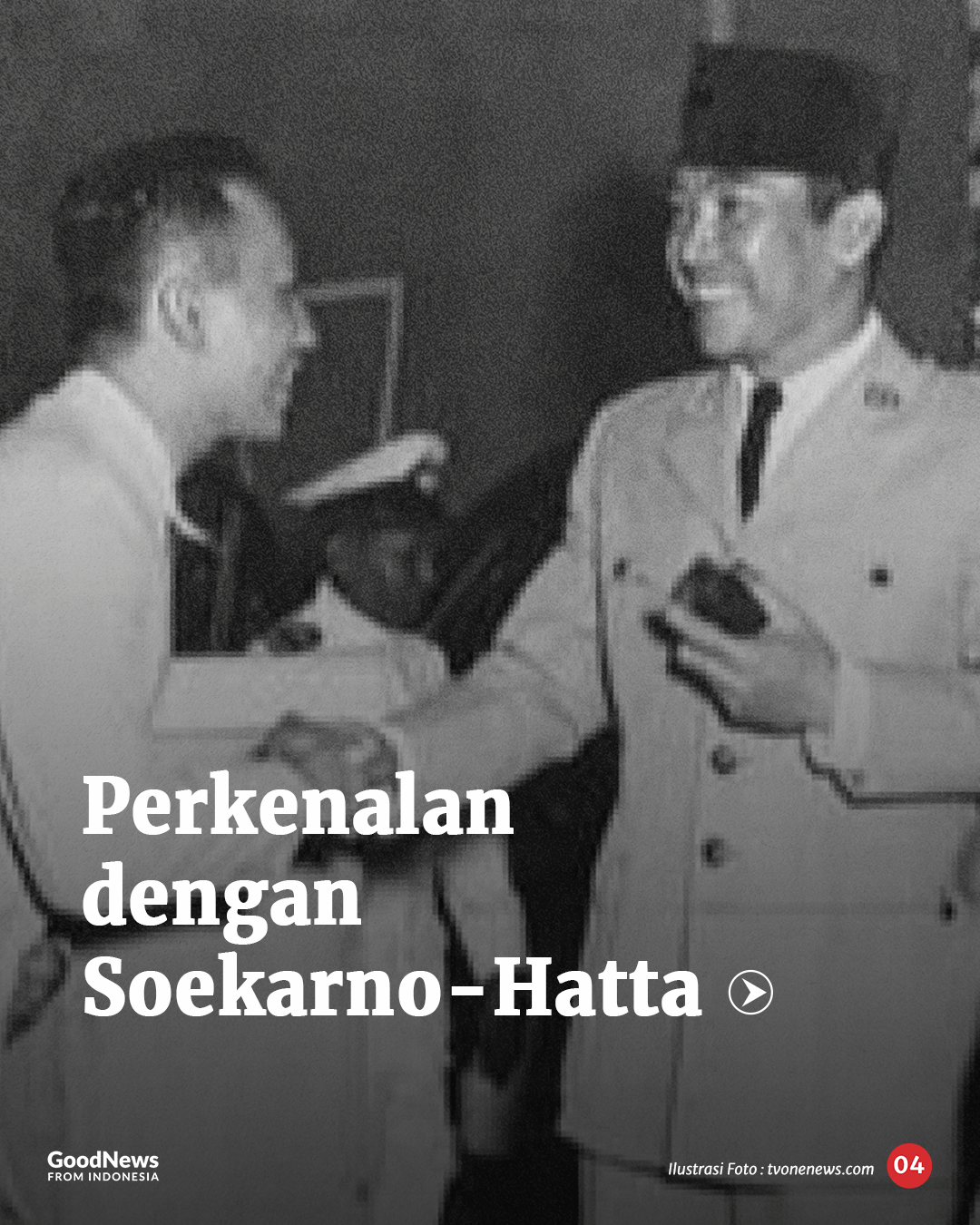 Perkenalan dengan Soekarno-Hatta

GoodNews FROM INDONESIA

Ilustrasi Foto : tvonenews.com

04