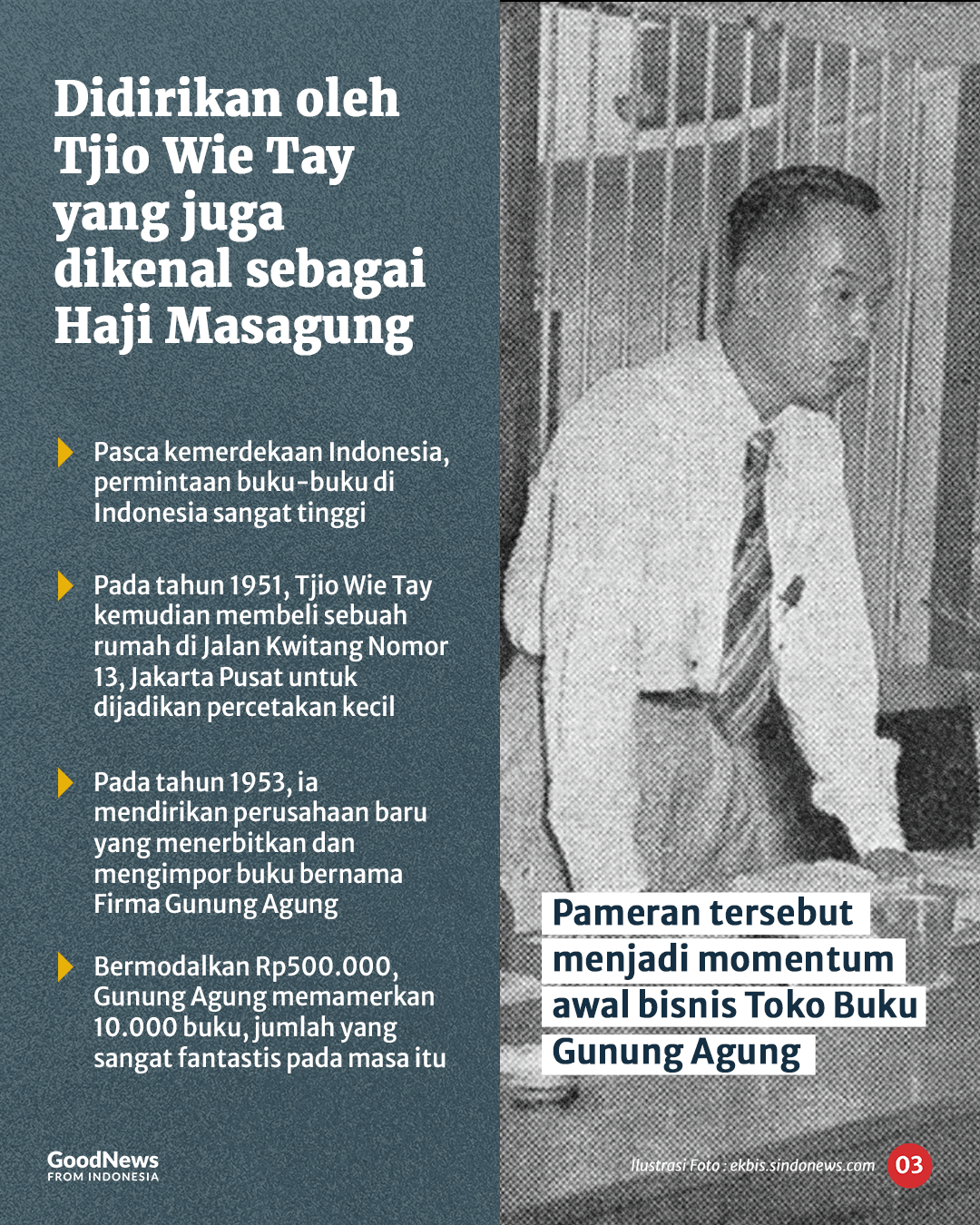 Didirikan oleh Tjio Wie Tay yang juga dikenal sebagai Haji Masagung

Pasca kemerdekaan Indonesia, permintaan buku-buku di Indonesia sangat tinggi

Pada tahun 1951, Tjio Wie Tay kemudian membeli sebuah rumah di Jalan Kwitang Nomor 13, Jakarta Pusat untuk dijadikan percetakan kecil

Pada tahun 1953, ia mendirikan perusahaan baru yang menerbitkan dan mengimpor buku bernama Firma Gunung Agung

Bermodalkan Rp500.000, Gunung Agung memamerkan 10.000 buku, jumlah yang sangat fantastis pada masa itu

Pameran tersebut menjadi momentum awal bisnis Toko Buku Gunung Agung

GoodNews FROM INDONESIA

Ilustrasi Foto : ekbis.sindonews.com

03