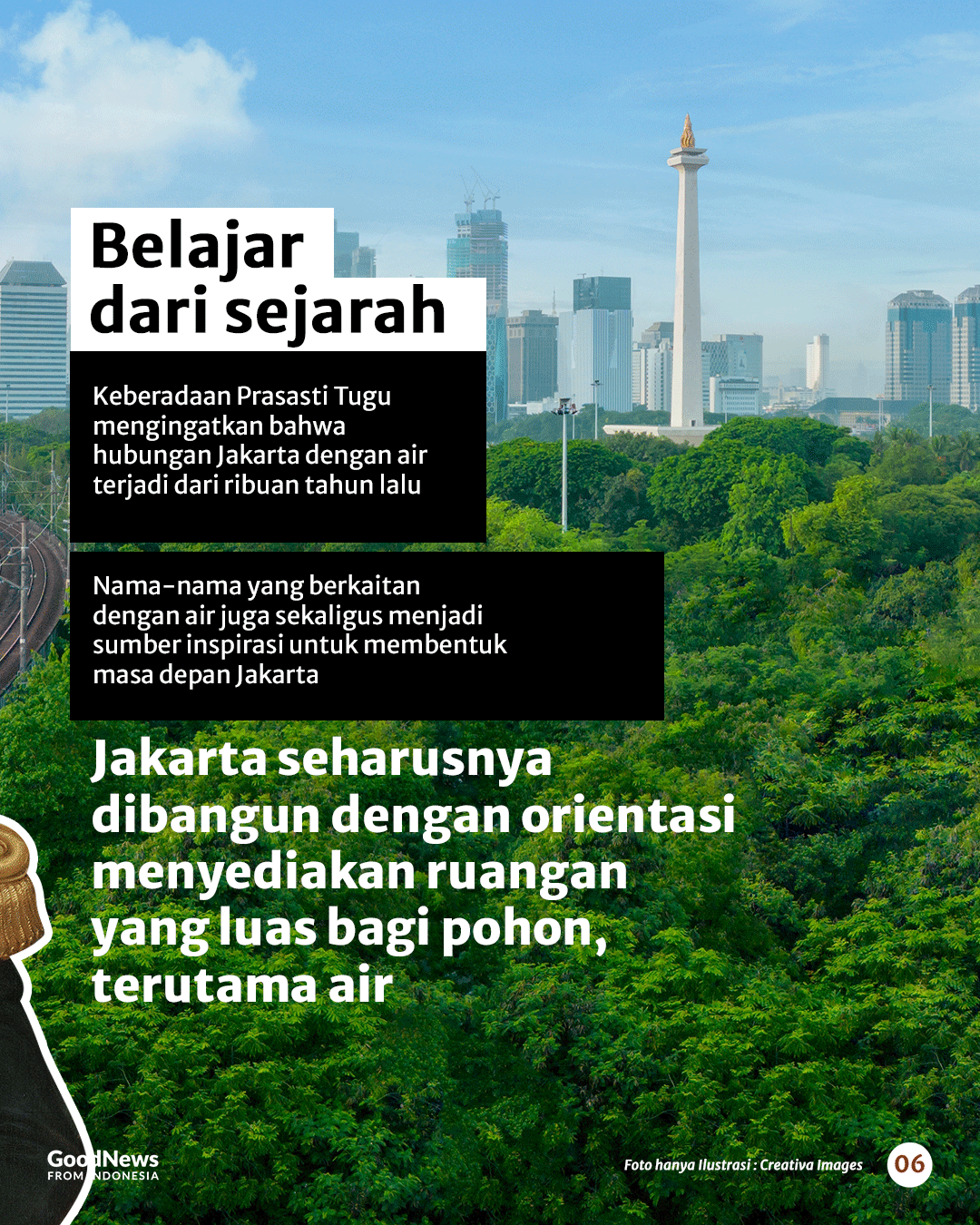 Belajar dari sejarah

Keberadaan Prasasti Tugu mengingatkan bahwa hubungan Jakarta dengan air terjadi dari ribuan tahun lalu

Nama-nama yang berkaitan dengan air juga sekaligus menjadi sumber inspirasi untuk membentuk masa depan Jakarta

Jakarta seharusnya dibangun dengan orientasi menyediakan ruangan yang luas bagi pohon, terutama air

GoodNews FROM INDONESIA

Foto hanya Ilustrasi : Creativa Images

06