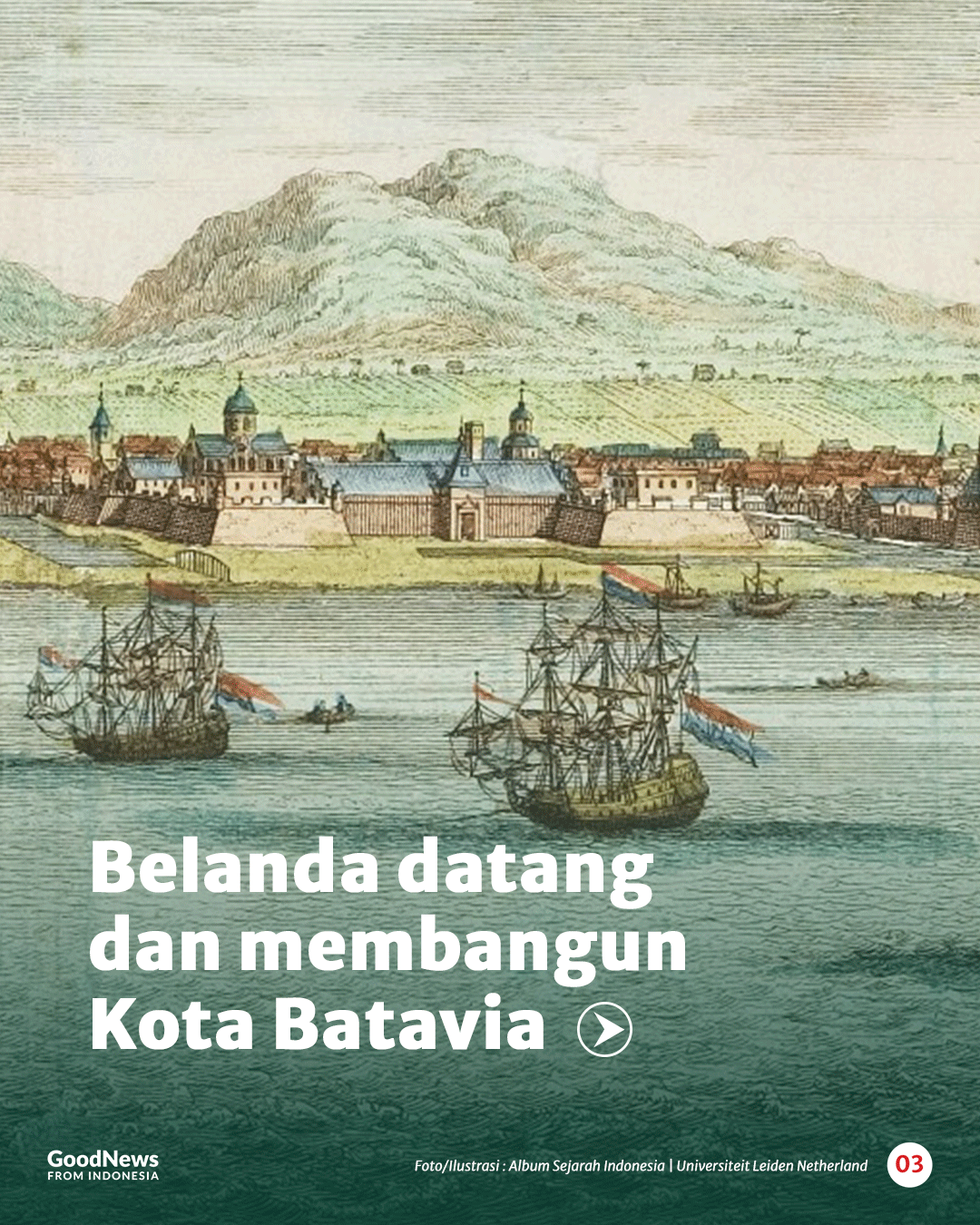 Belanda datang dan membangun Kota Batavia

GoodNews
FROM INDONESIA

Foto/Ilustrasi : Album Sejarah Indonesia | Universiteit Leiden Netherland

03